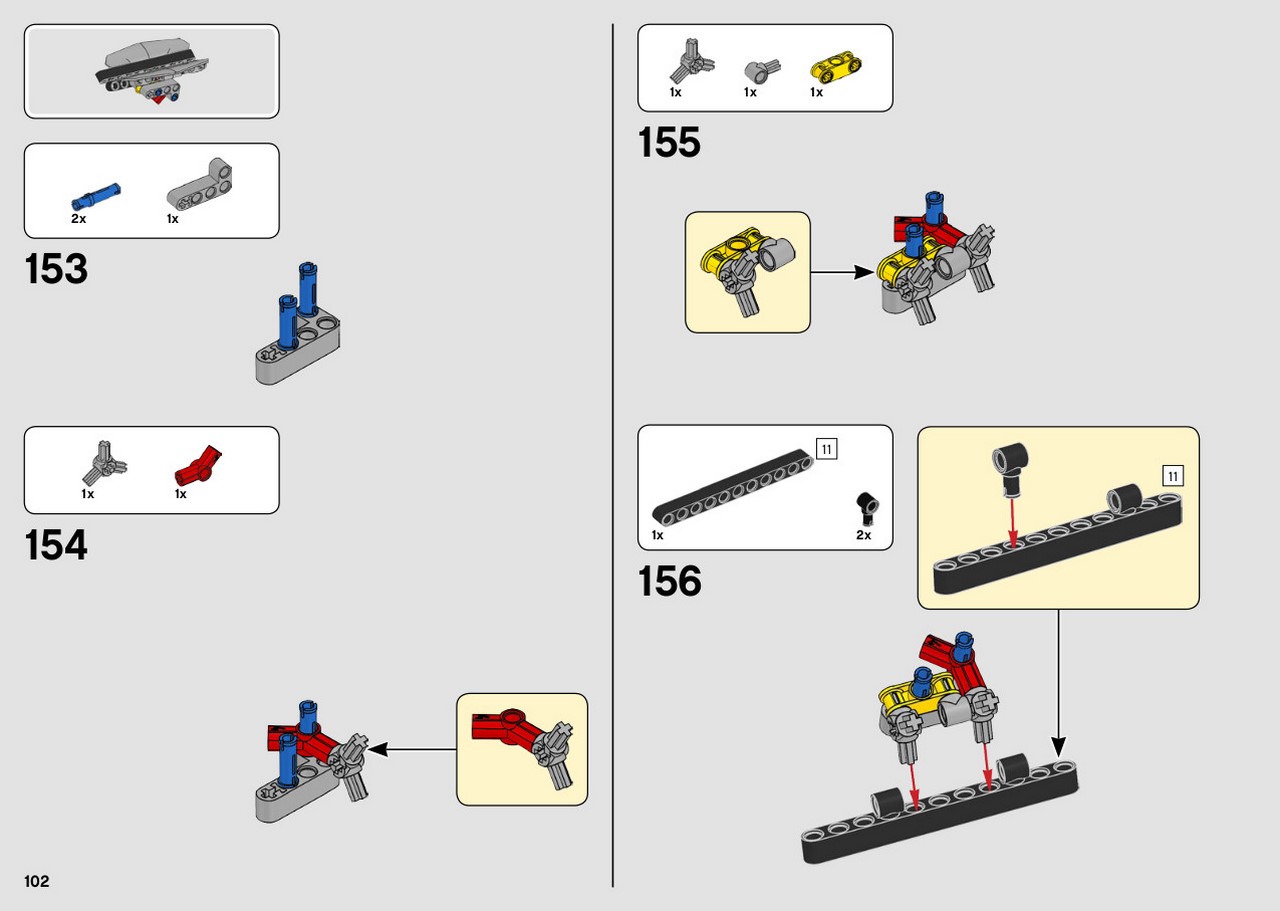 2x
1x

153

1x
1x

154

102

1x
1x
1x

155

11
1x
2x

156

11