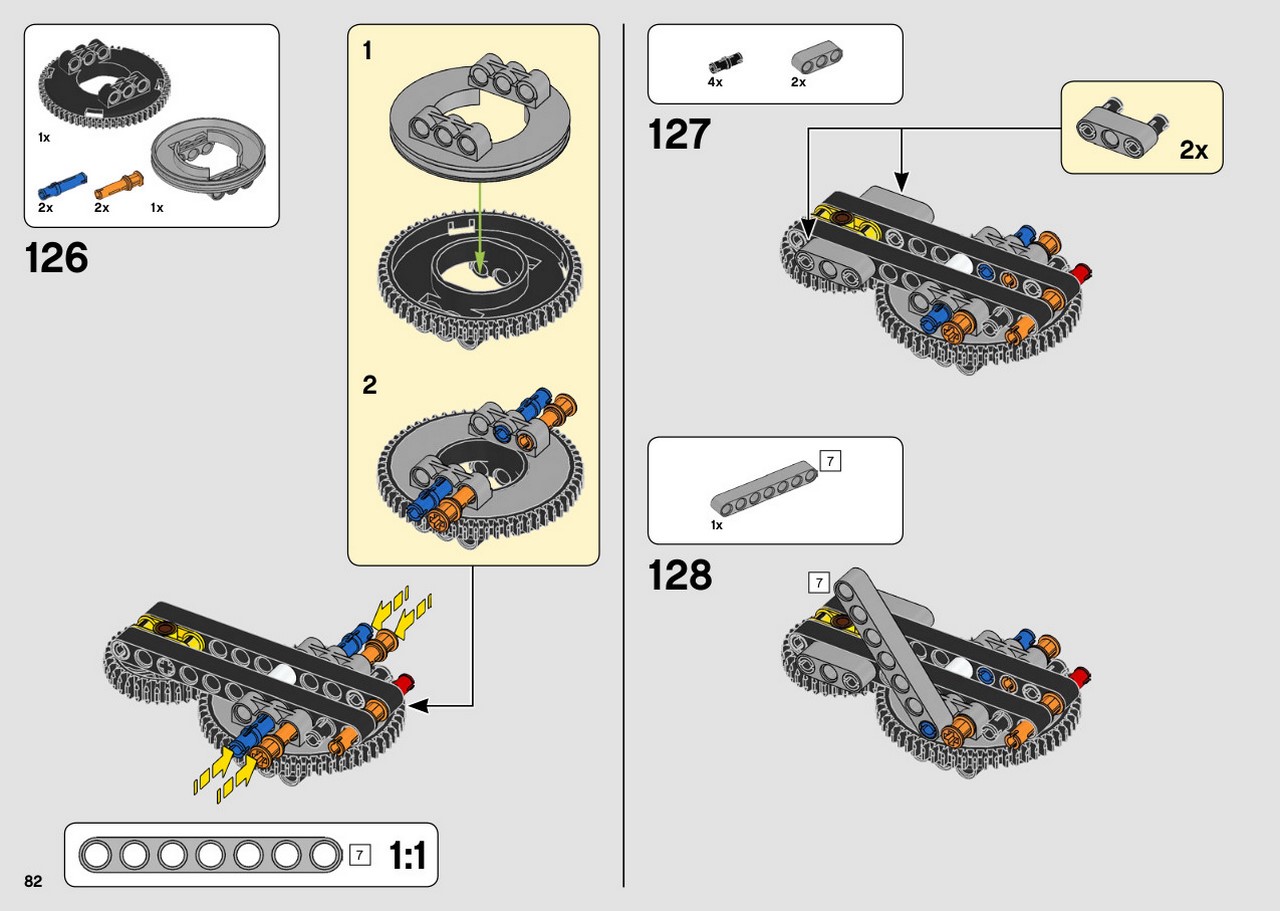 1x
2x 2x 1x

126

1

2

7 1:1

82

4x 2x

127

2x

7
1x

128

7