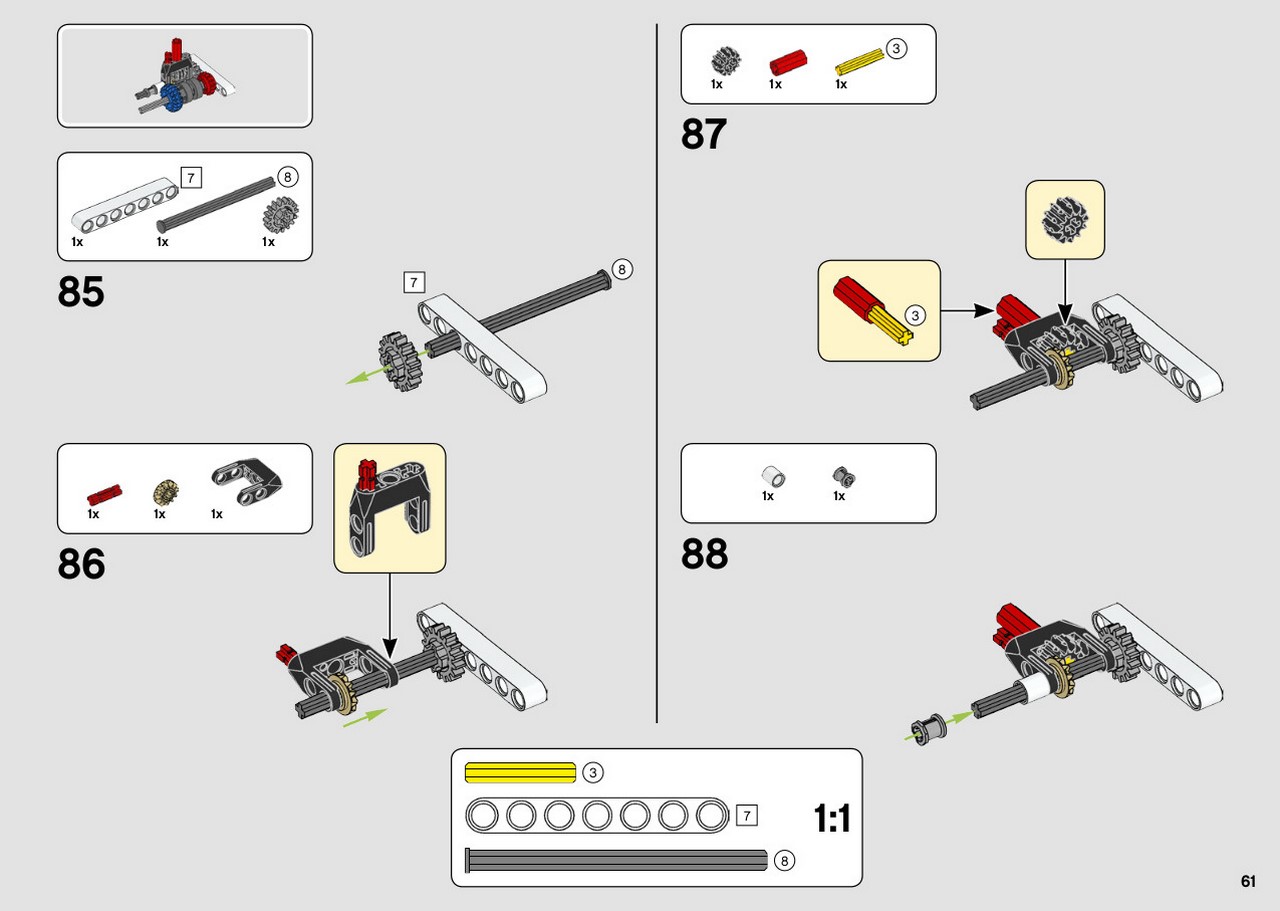 7
8
1x 1x 1x

85

7
8

1x 1x 1x

86

3
1x 1x 1x

87

3

1x 1x

88

3
7
8
1:1

61