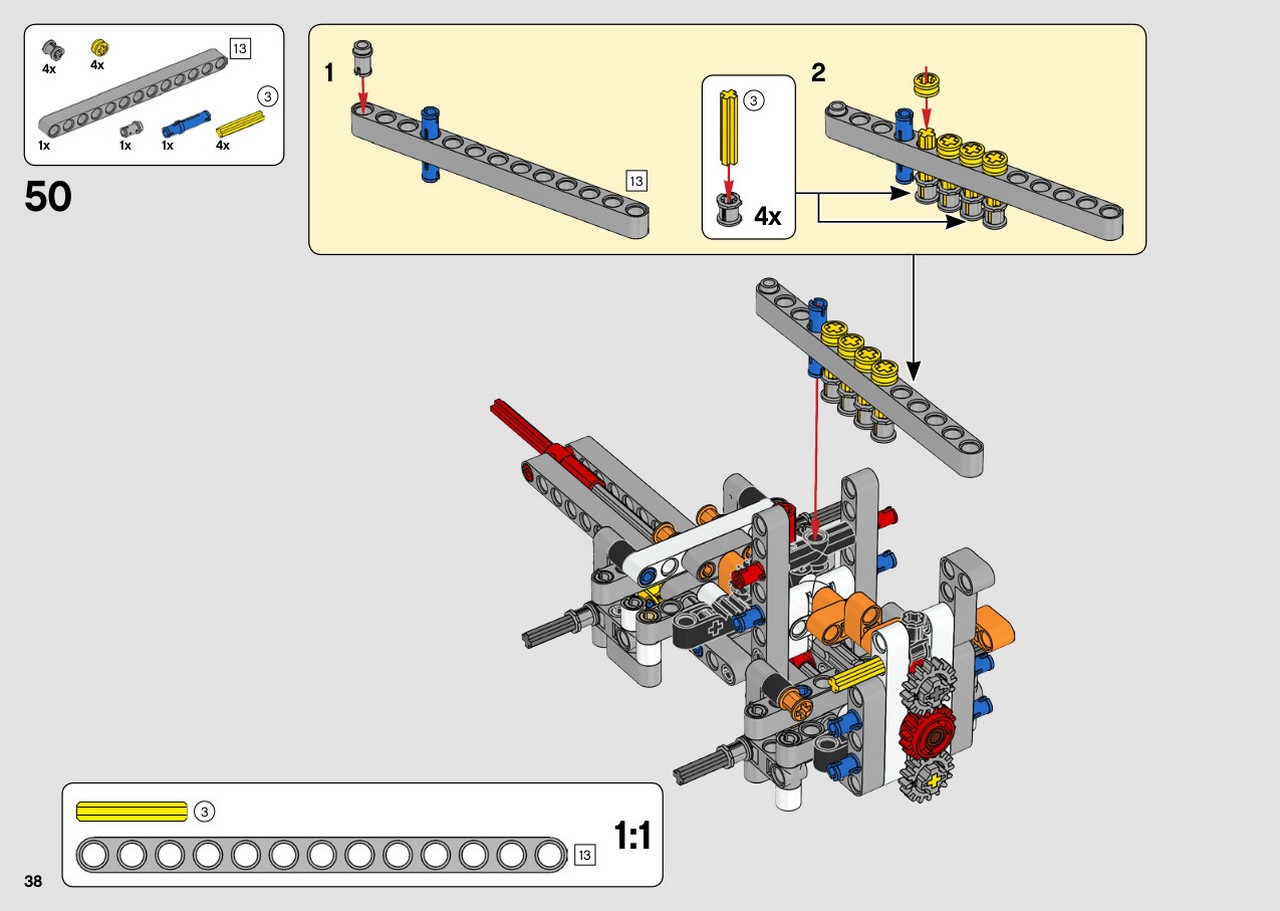 4x
4x
13
3
1x
1x
1x
4x

50

1
13
3
4x
2

3
13
1:1

38