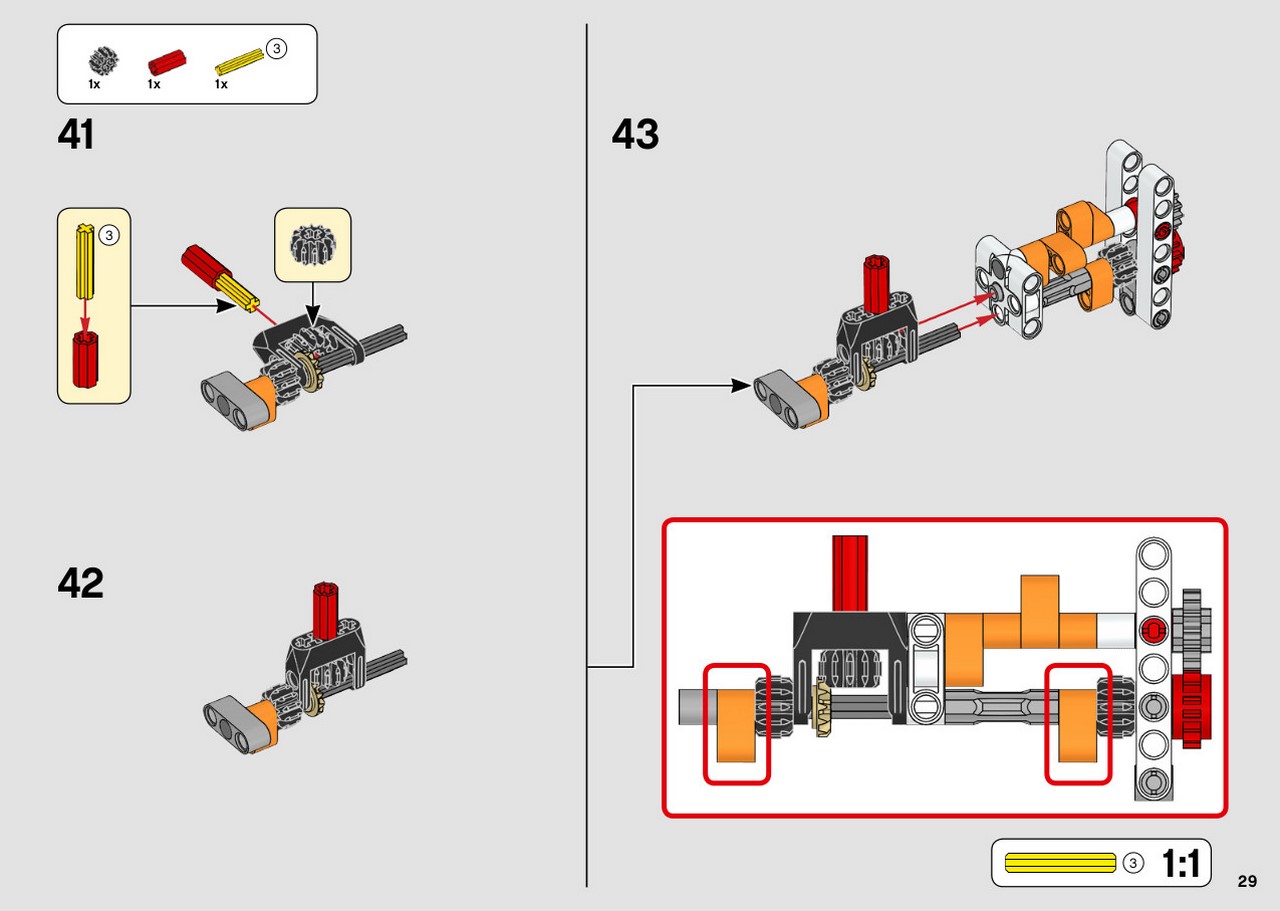 1x 1x 1x 3

41

3

42

43

3 1:1

29