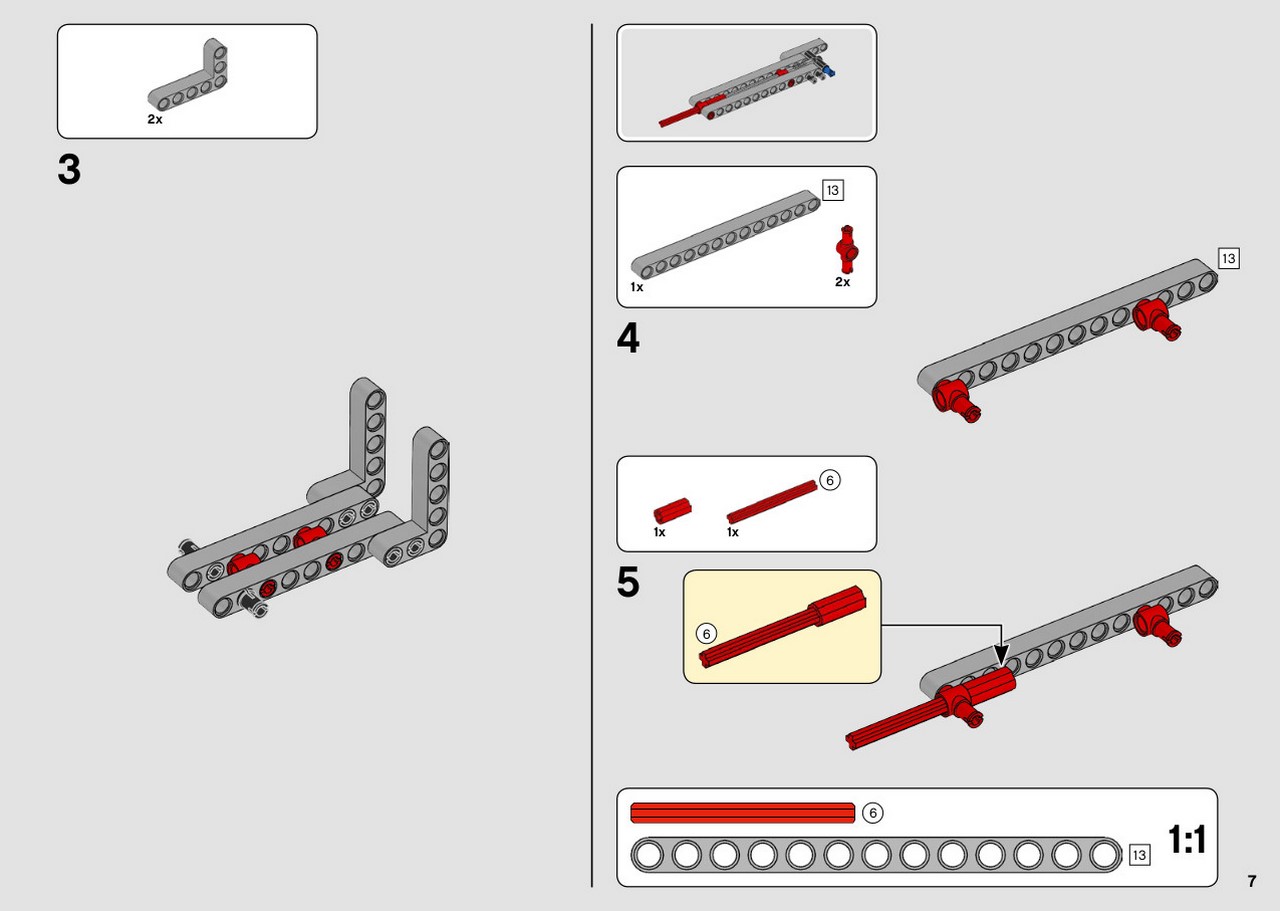 2x

3

13

1x

2x

4

13

6

1x

1x

5

6

6

13

1:1

7