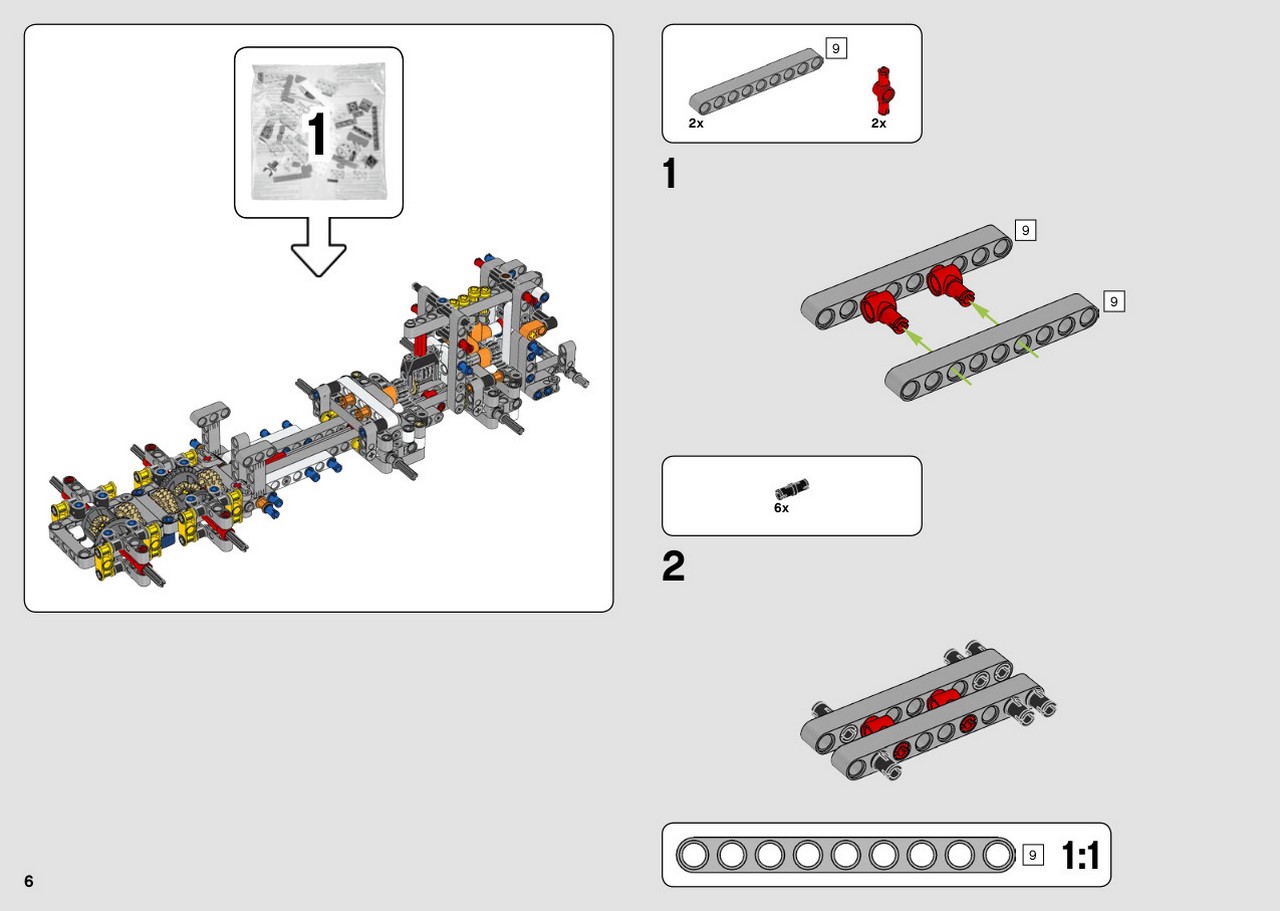 1

9
2x
2x

1

9
9

6x

2

9
1:1

6