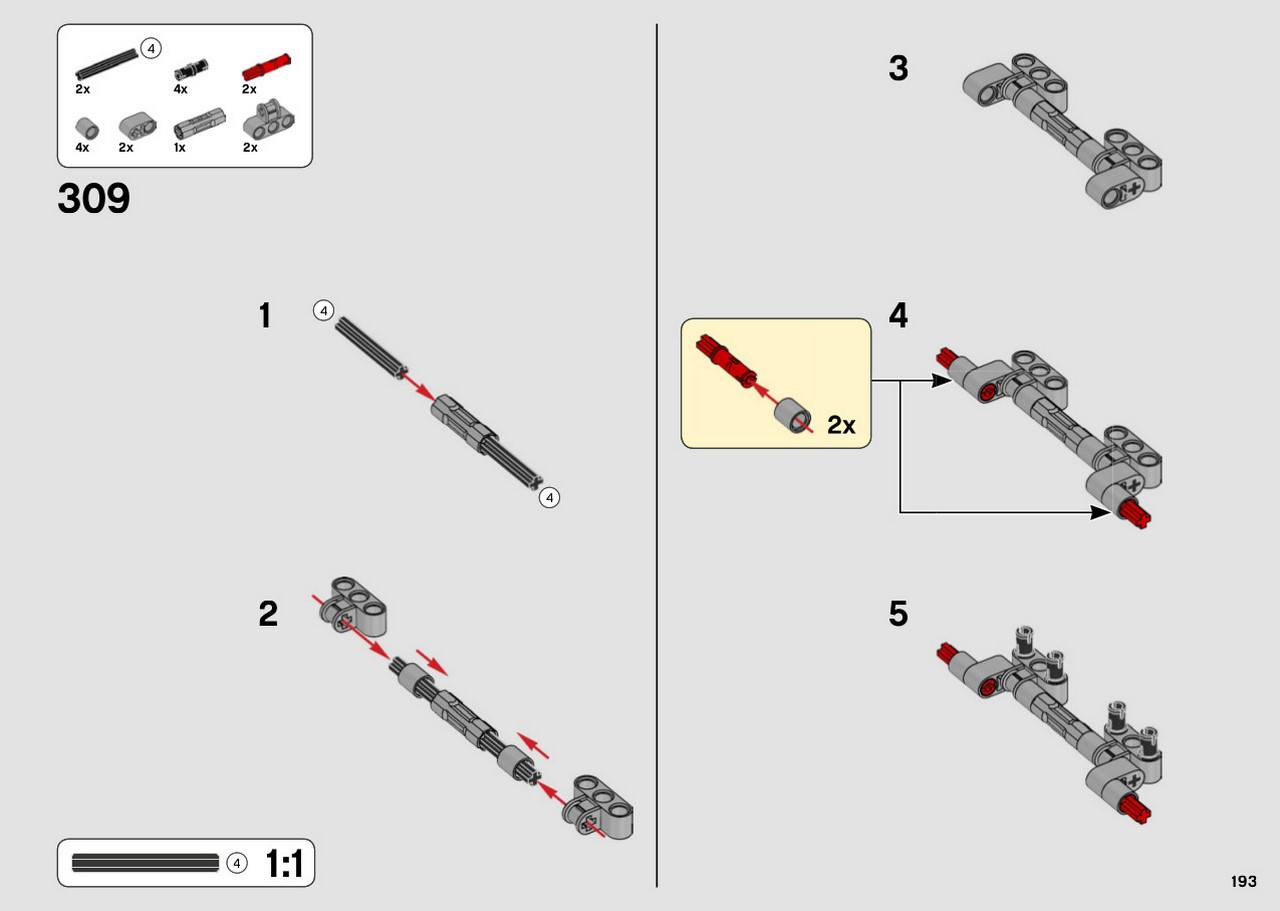 4
2x
4x
2x
4x
2x
1x
2x

309

1
4
4

2

4
1:1

3

4
2x

5

193