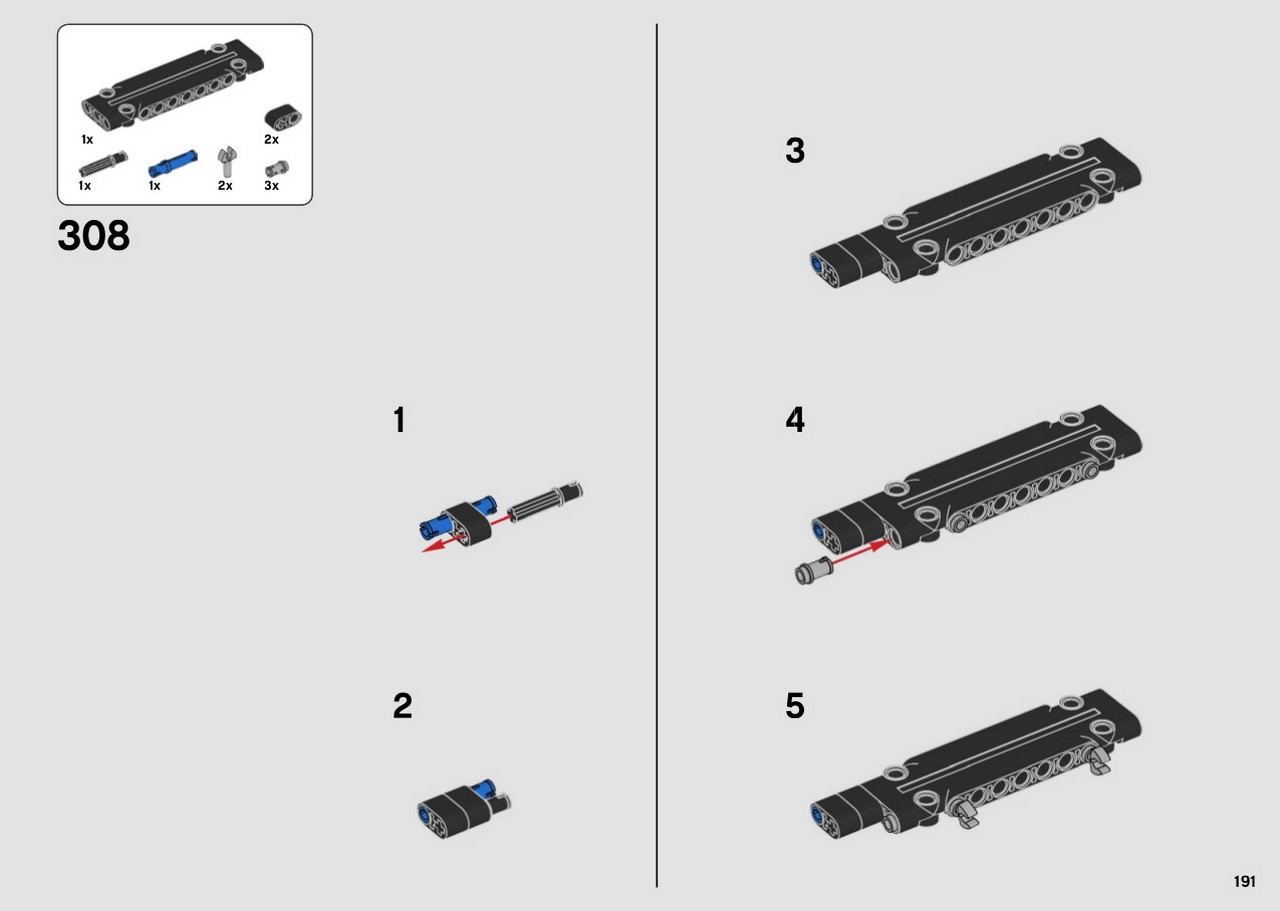 1x
2x
1x
1x
2x
3x

308

1

2

3

4

5

191