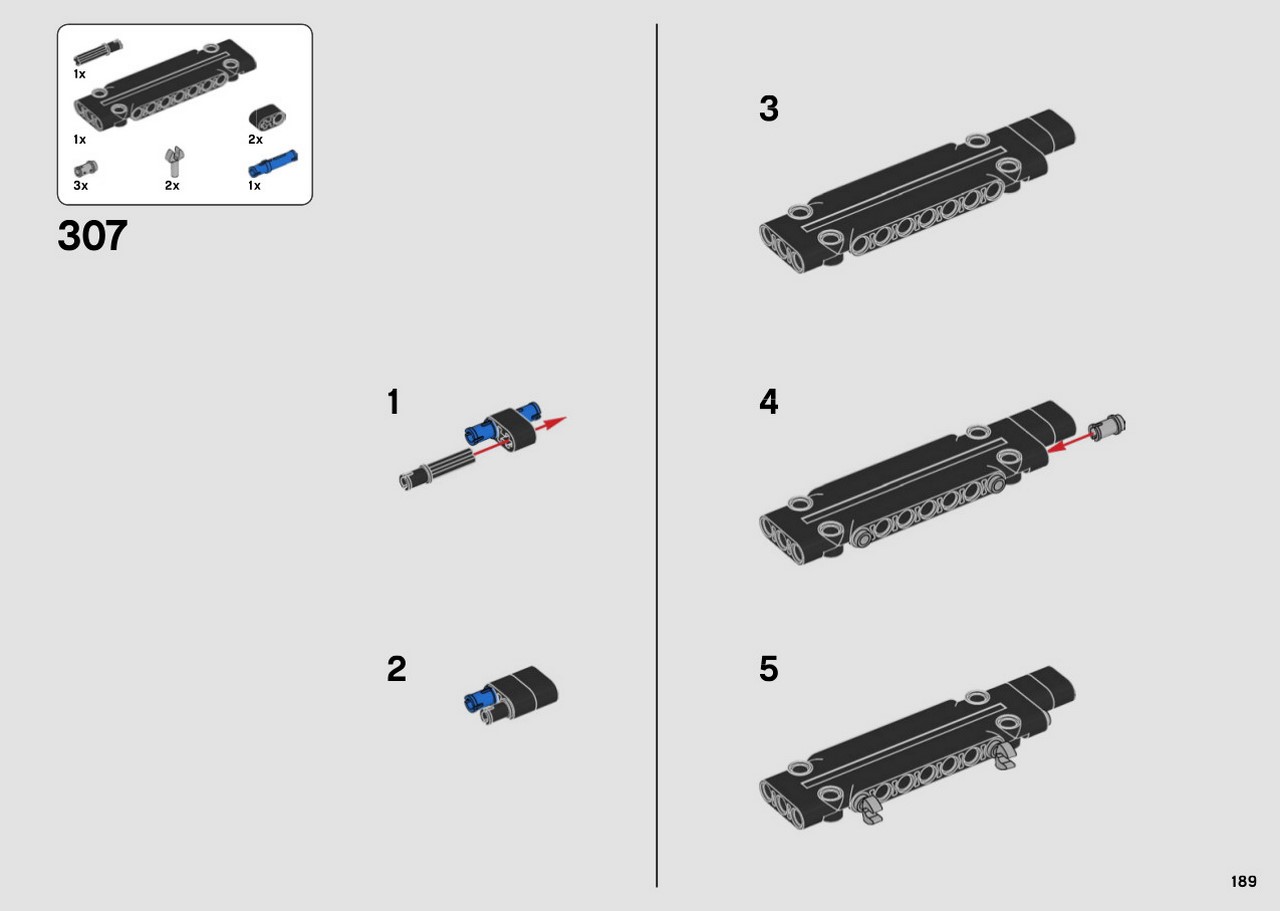 1x
1x
2x
3x
2x
1x

307

1

2

3

4

5

189