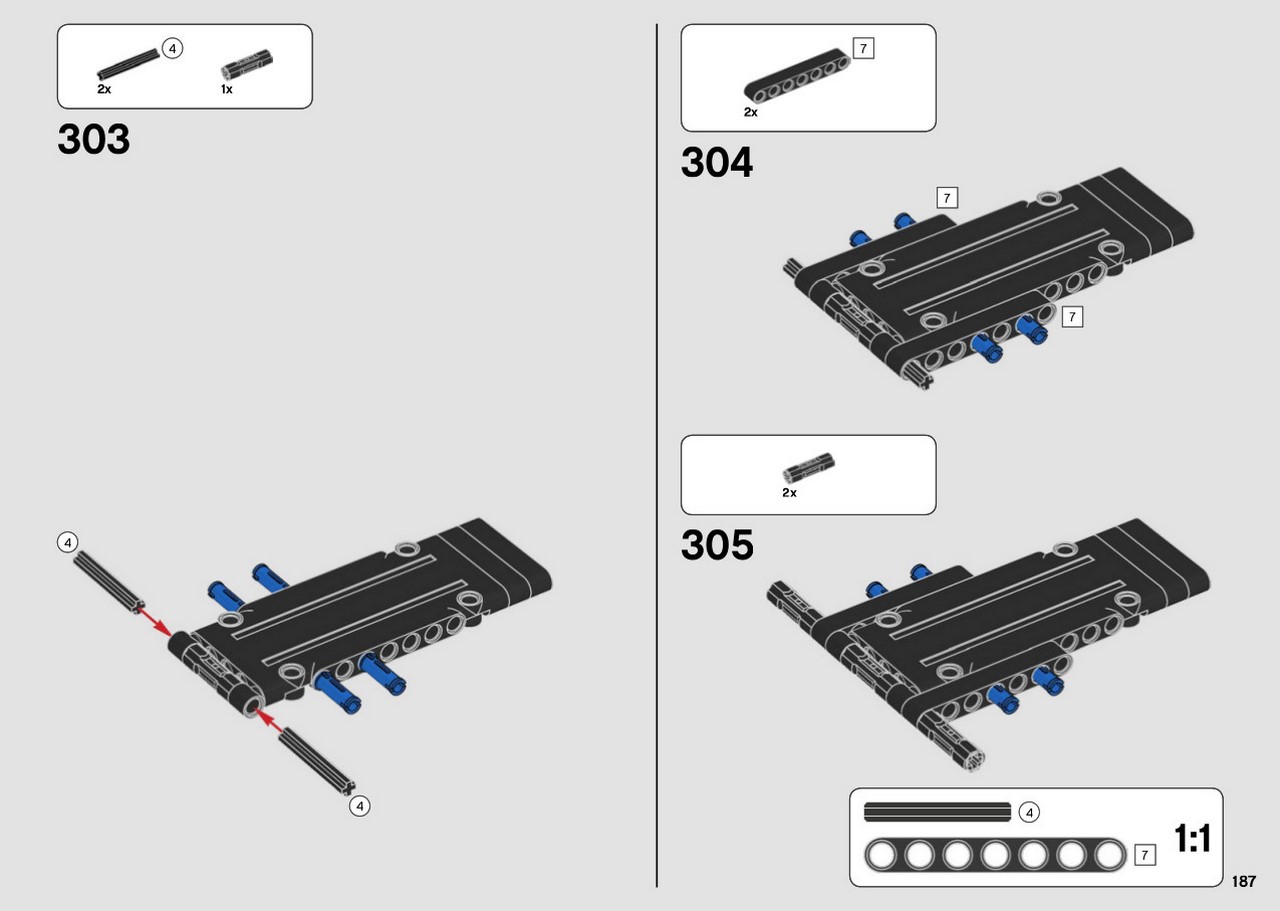 4
2x
1x

303

4

4

7
2x

304

7

7

2x

305

4

7

1:1

187