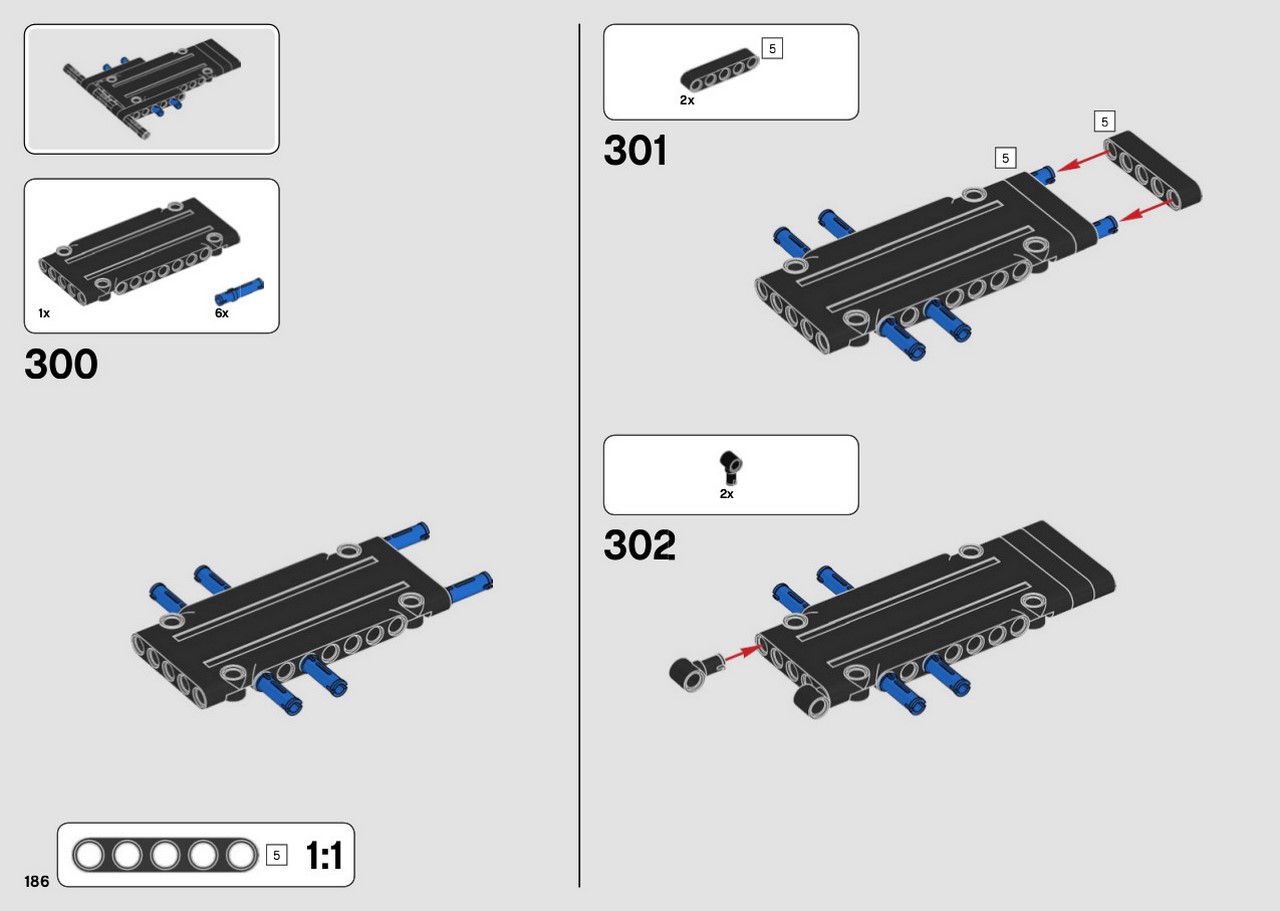 1x

6x

300

5

1:1

186

5

2x

301

5

5

2x

302