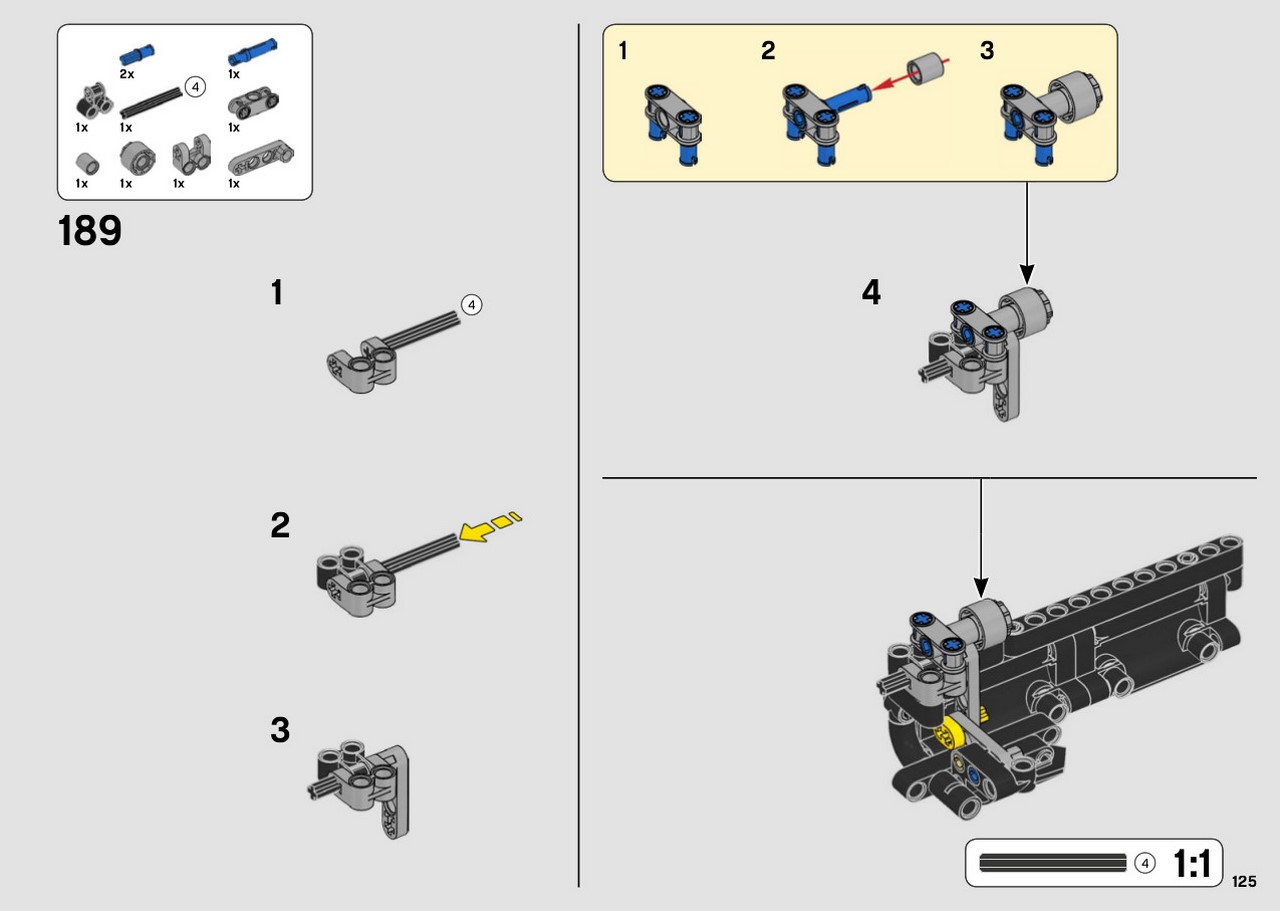 2x
1x
4
1x
1x
1x
1x
1x
1x
1x

189

1
4

2

3

1
2
3

4

4
1:1
125