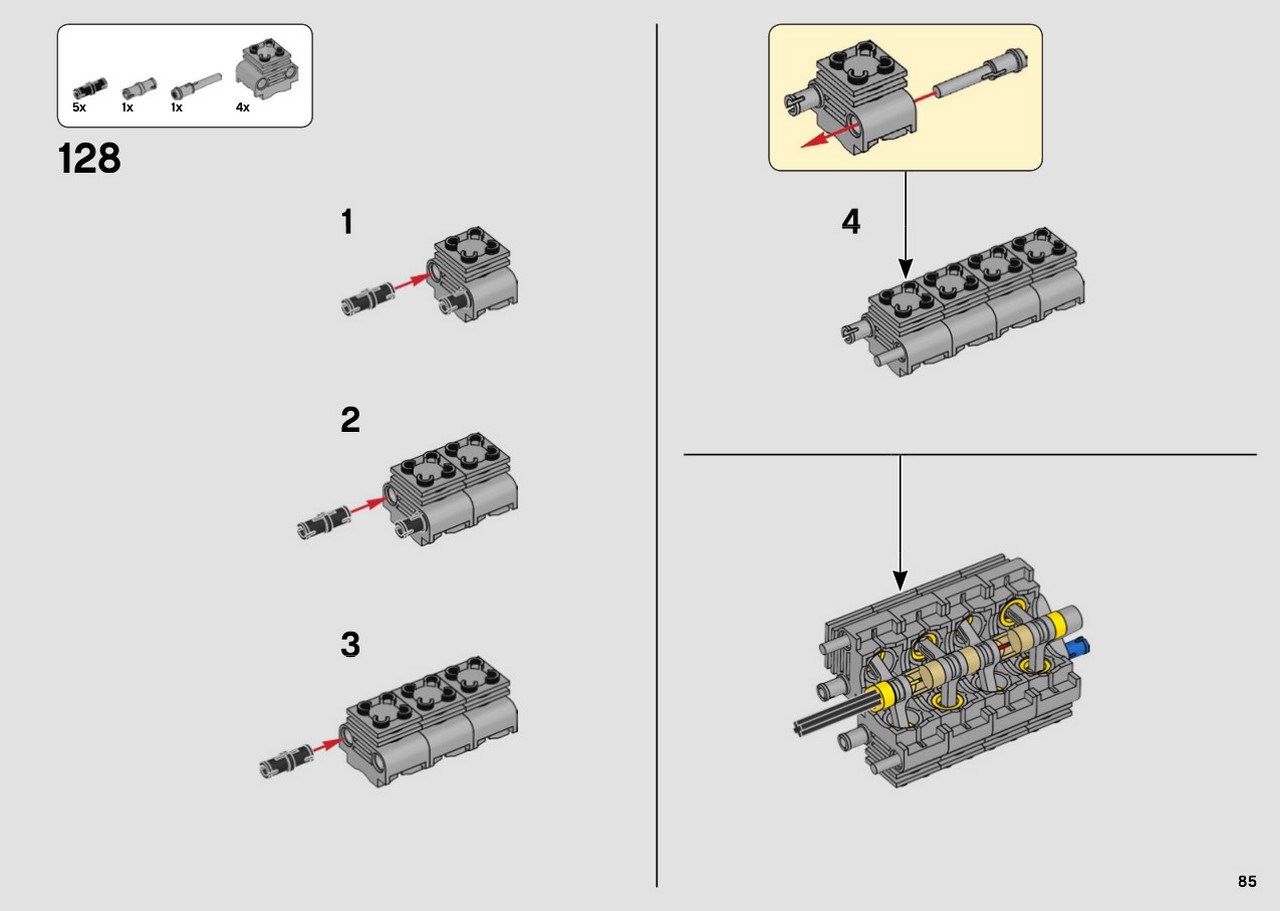 5x
1x
1x
4x

128

1

2

3

4

85