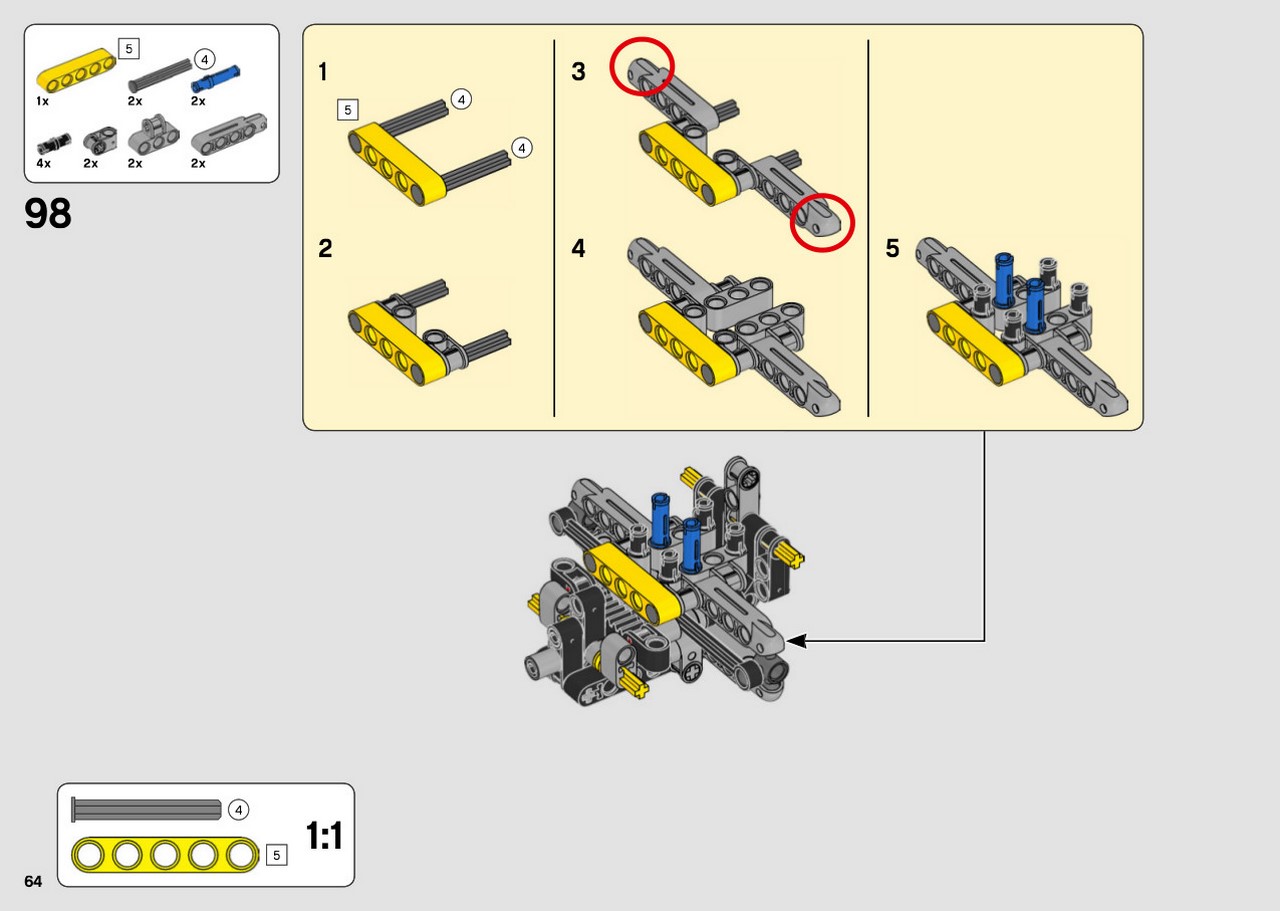 5
4
1x
2x
2x
4x
2x
2x
2x

98

1
5
4
4

2

3

4

5

4
5
1:1

64