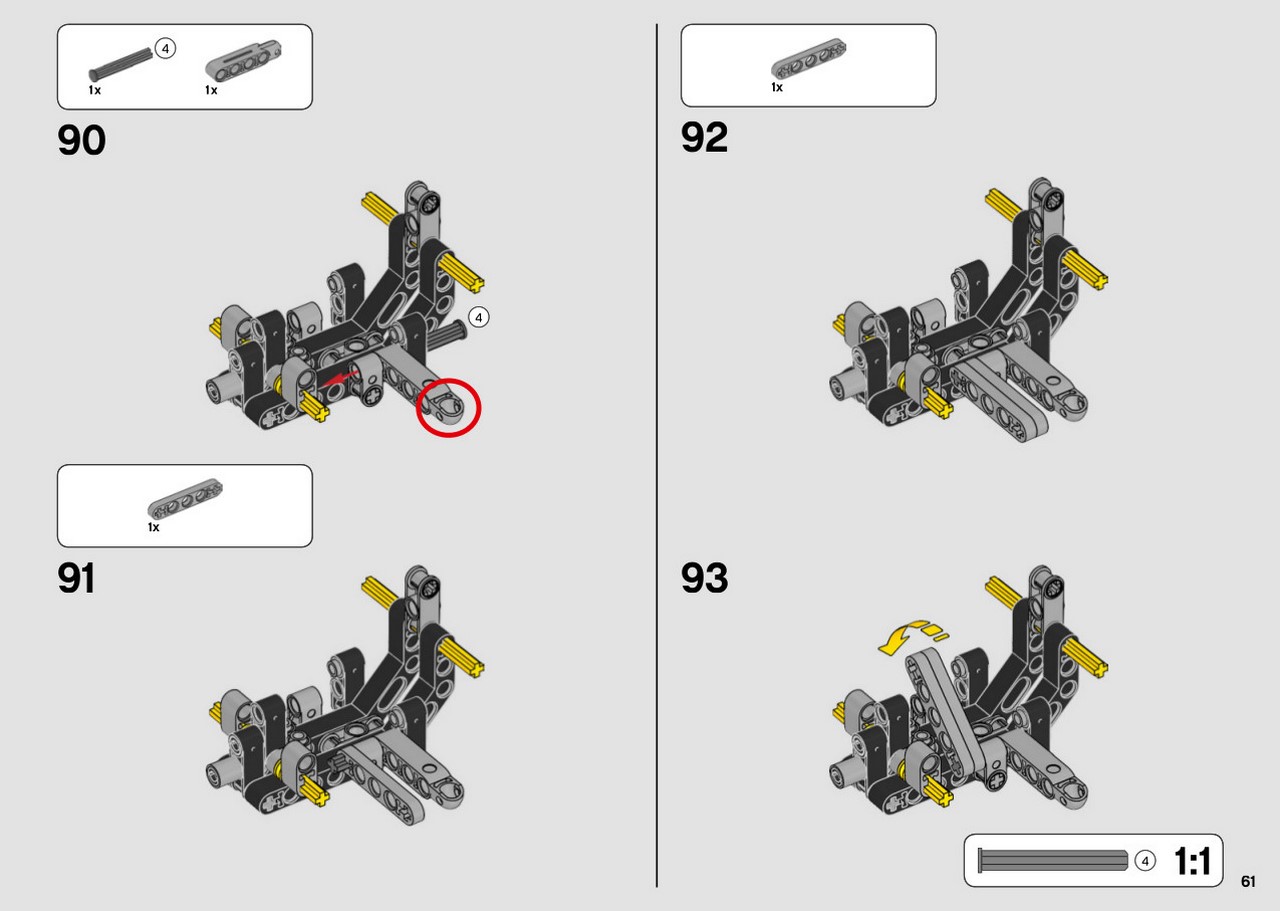 4
1x
1x

90

4

1x

91

1x

92

93

4
1:1

61