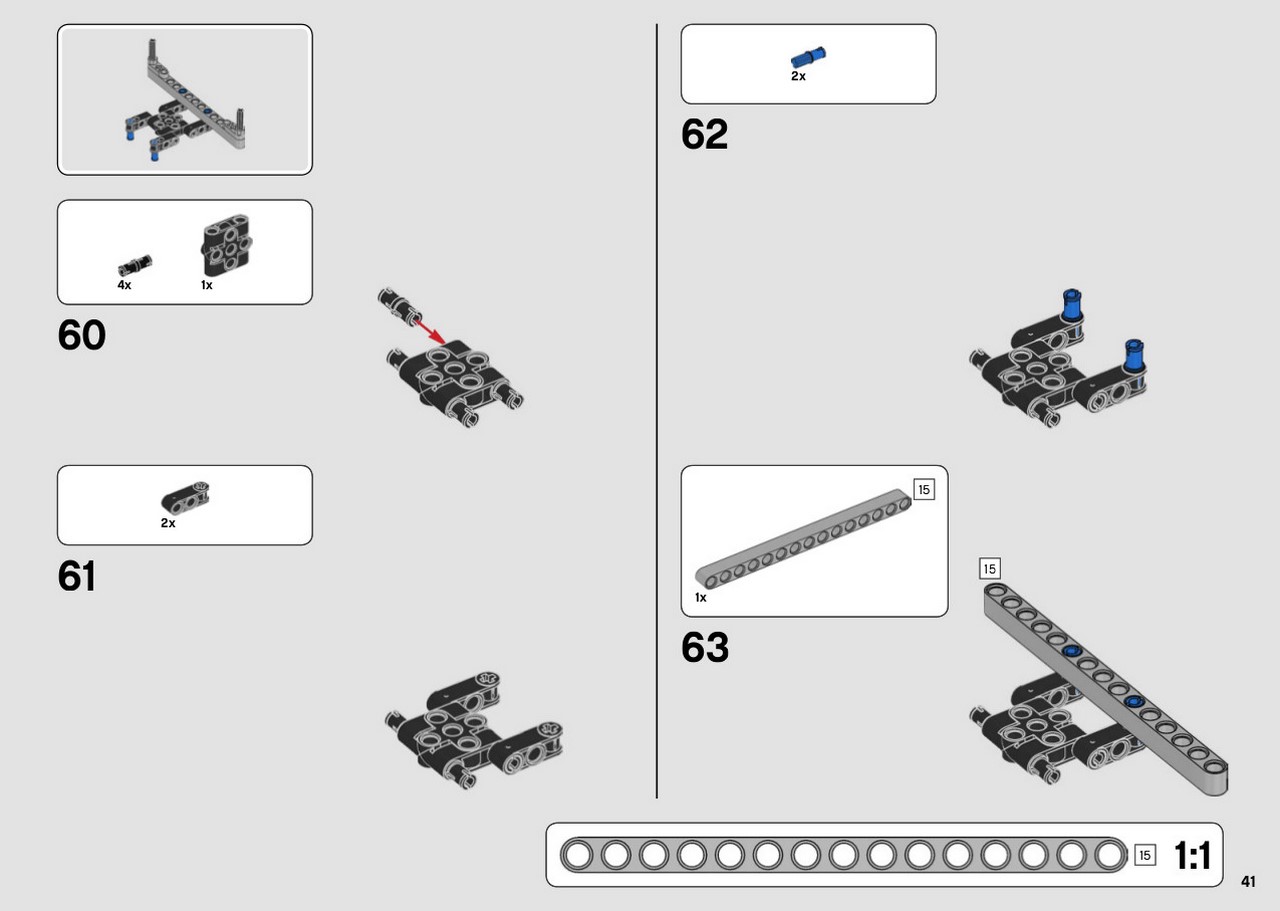 4x 1x

60

2x

61

2x

62

15

1x

63

15

15 1:1

41