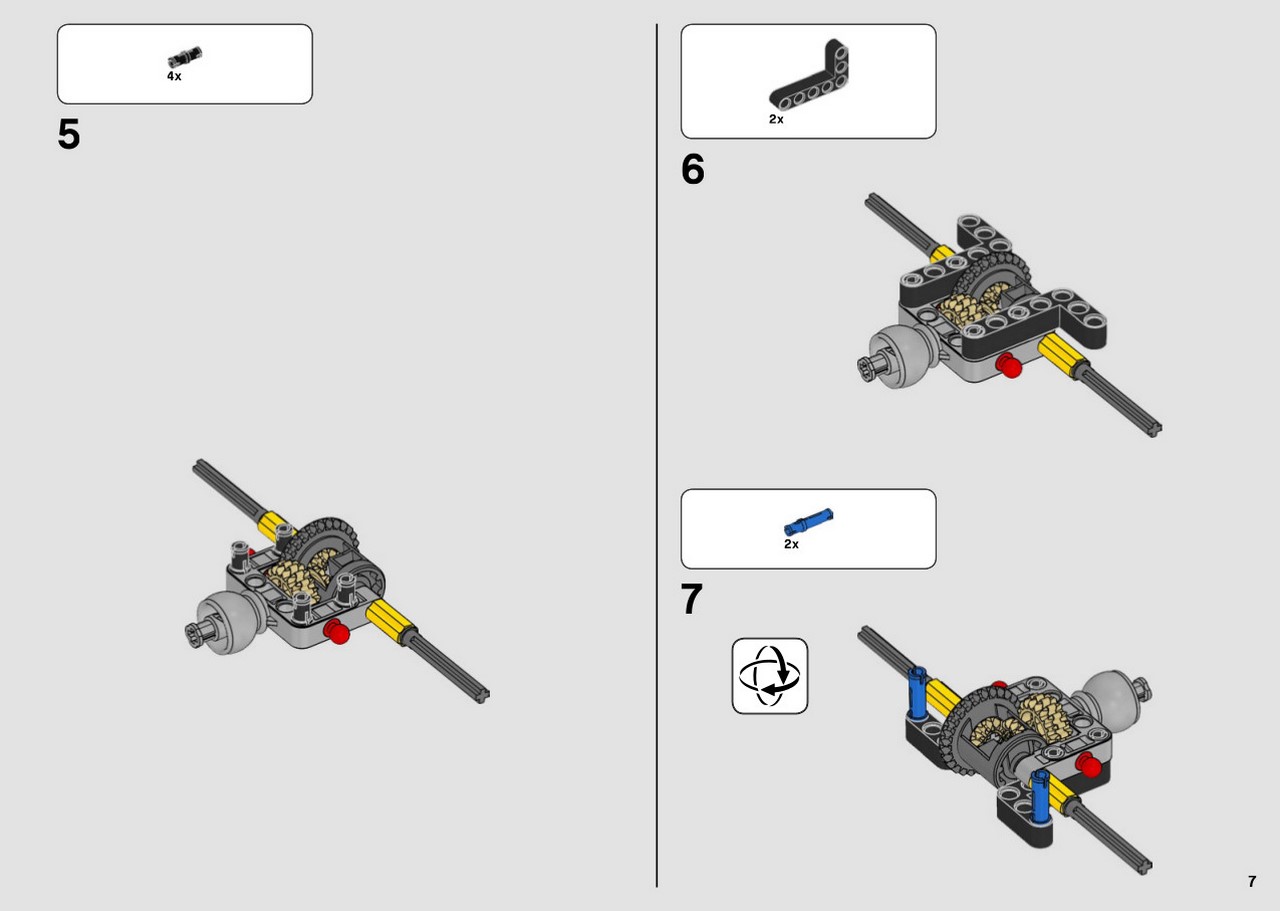 4x

5

2x

6

2x

7

7