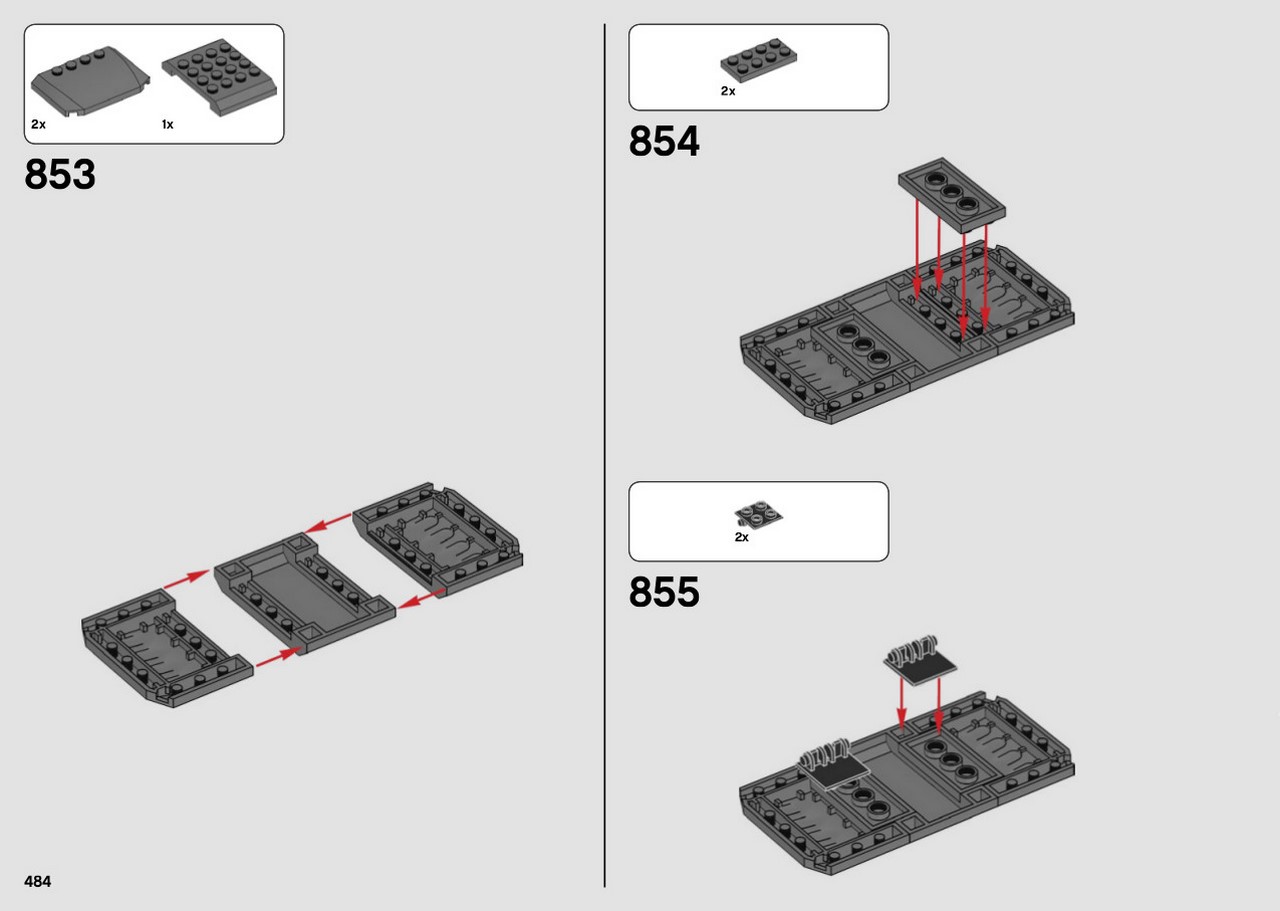 2x
1x

853

2x

854

2x

855

484