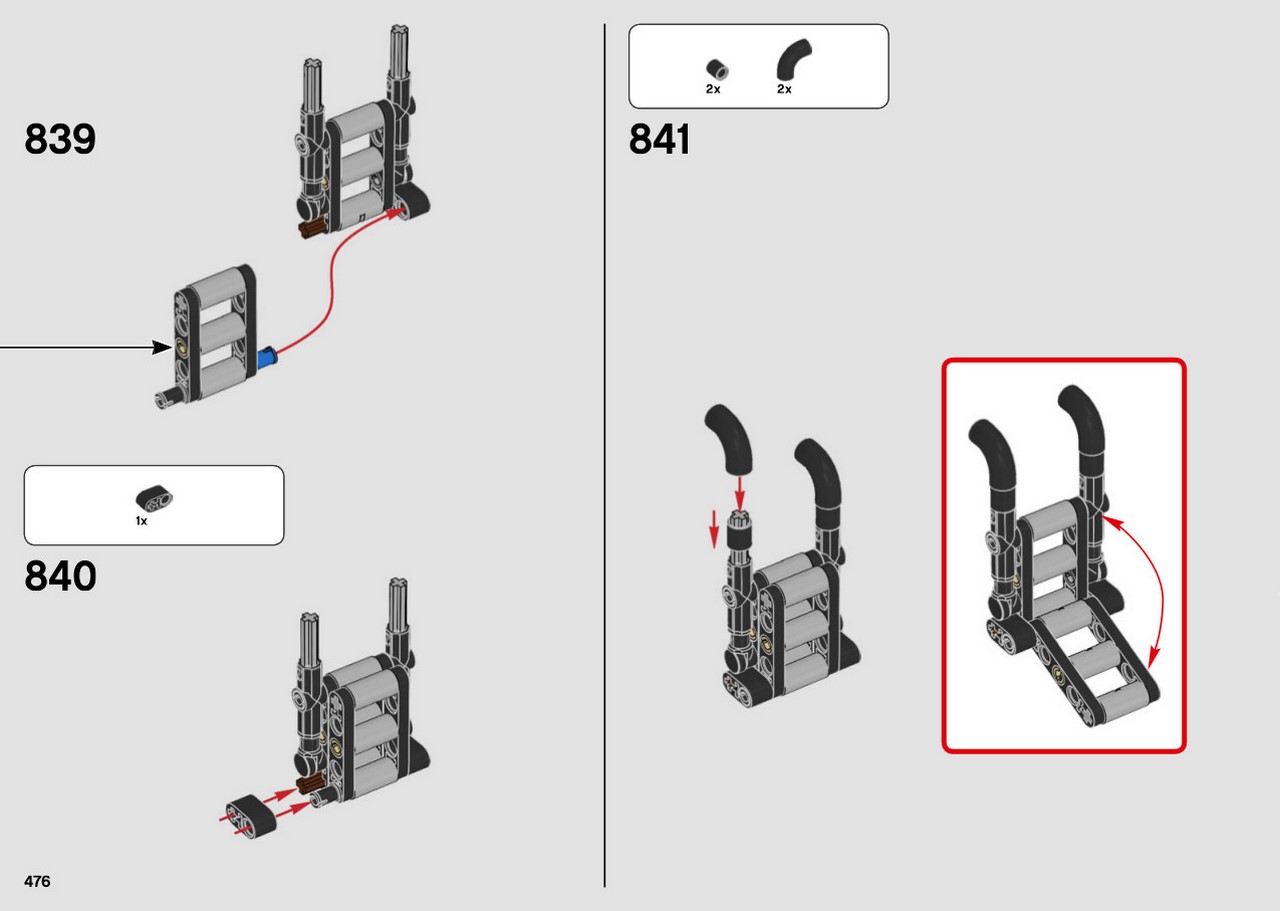 839

1x

840

476

2x 2x

841