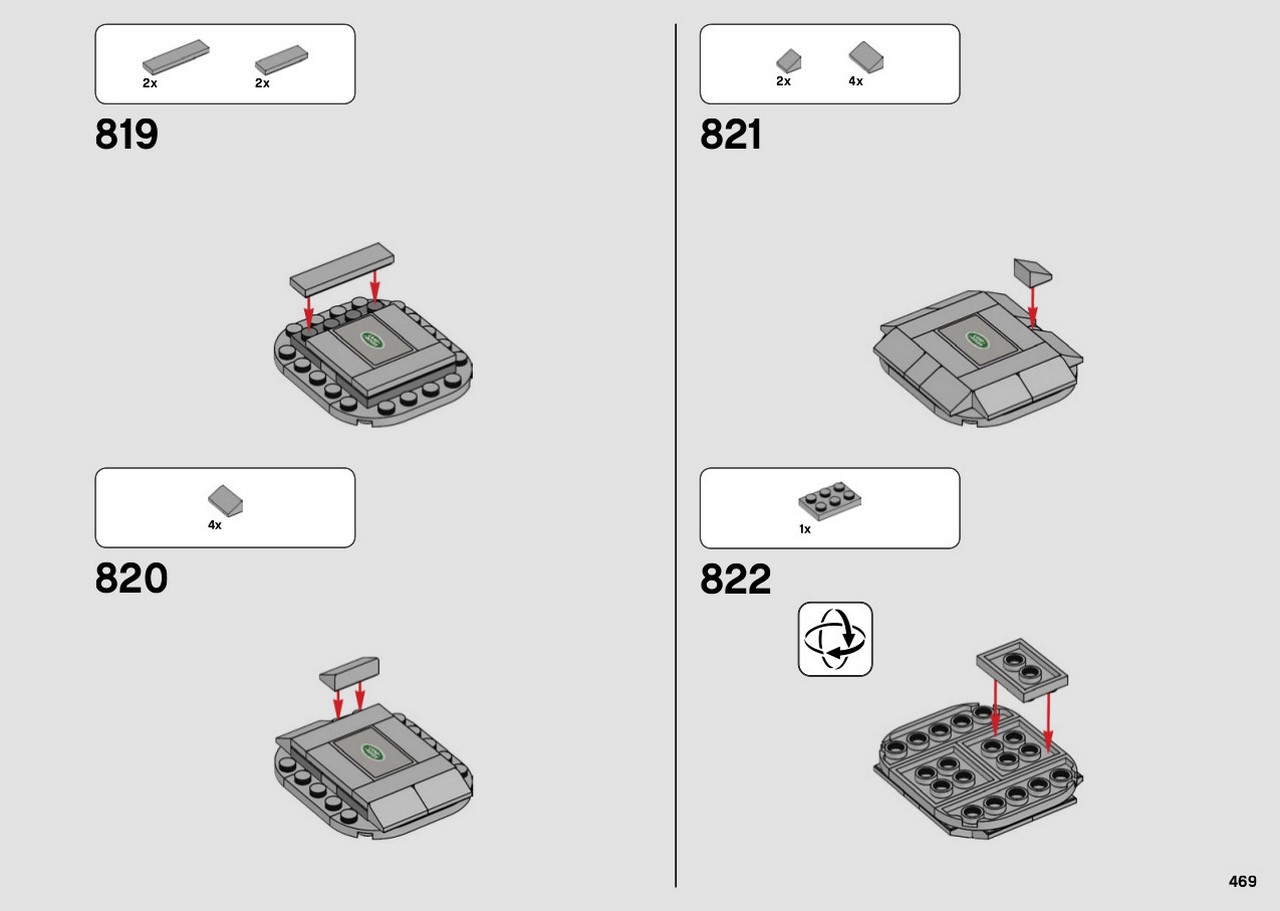 2x 2x

819

4x

820

2x 4x

821

1x

822

469