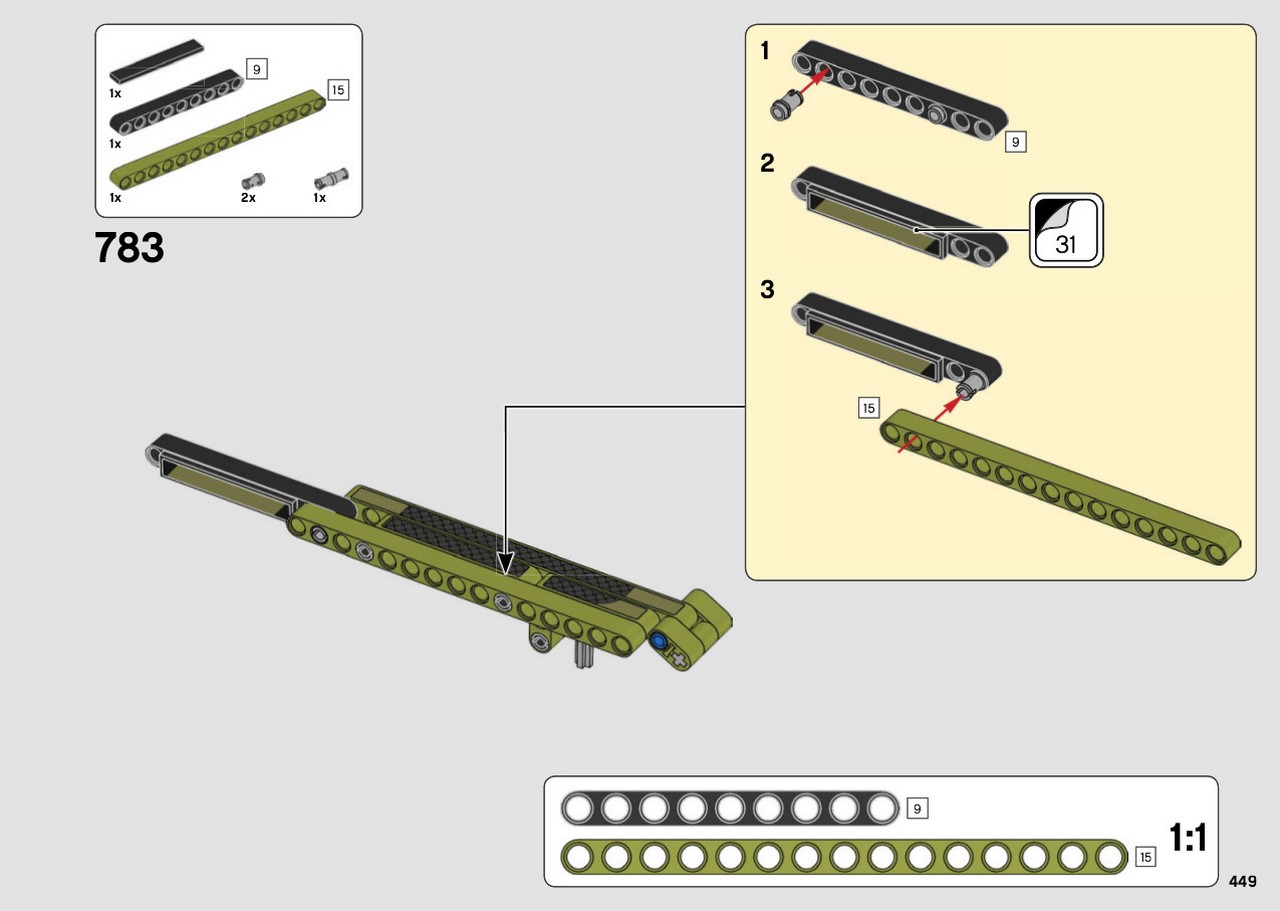 1x
9
1x
15
1x
2x
1x

783

1
9
2
31
3
15

9
15
1:1

449