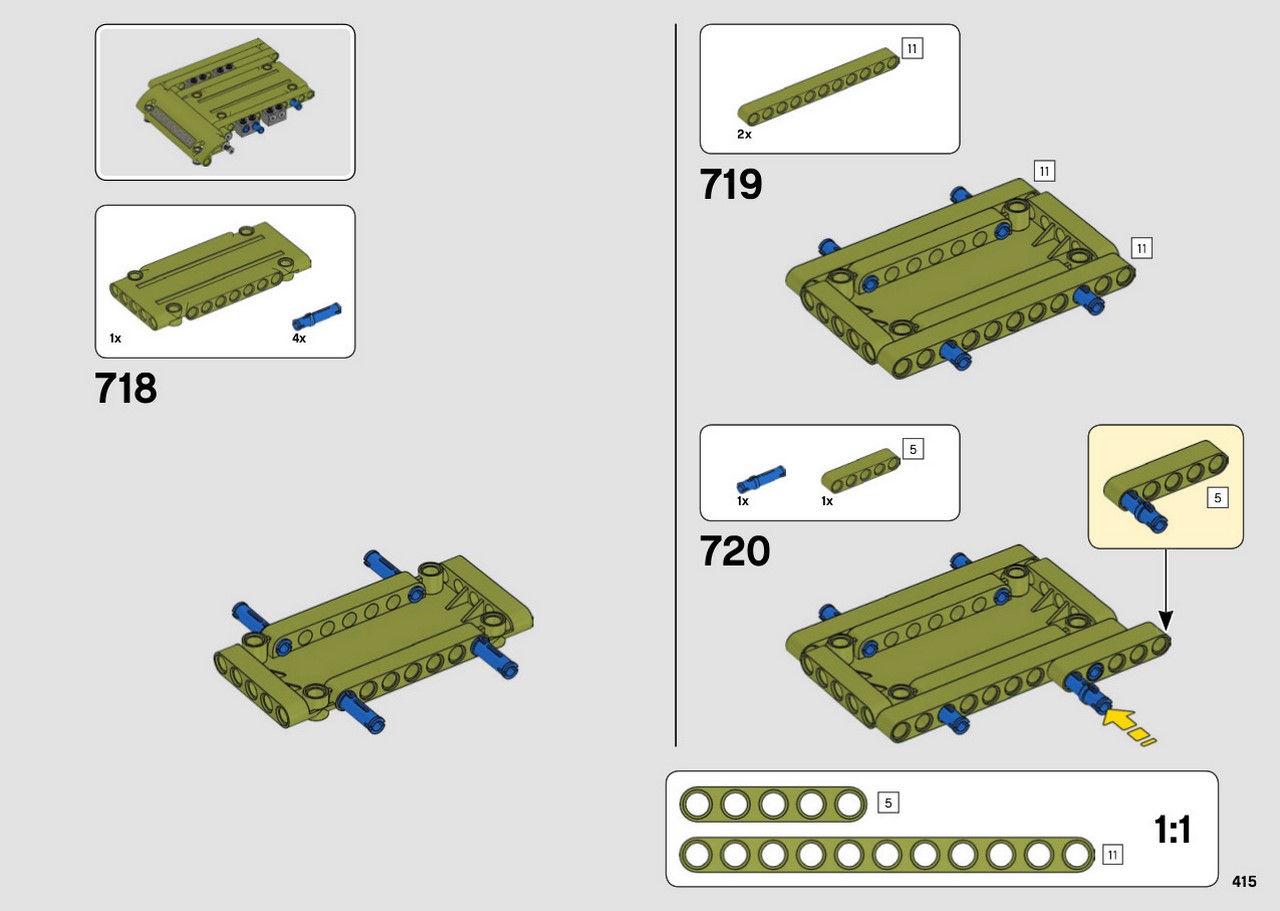 1x
4x

718

11
2x

719

11

11

5
1x
1x

720

5

5
11
1:1

415