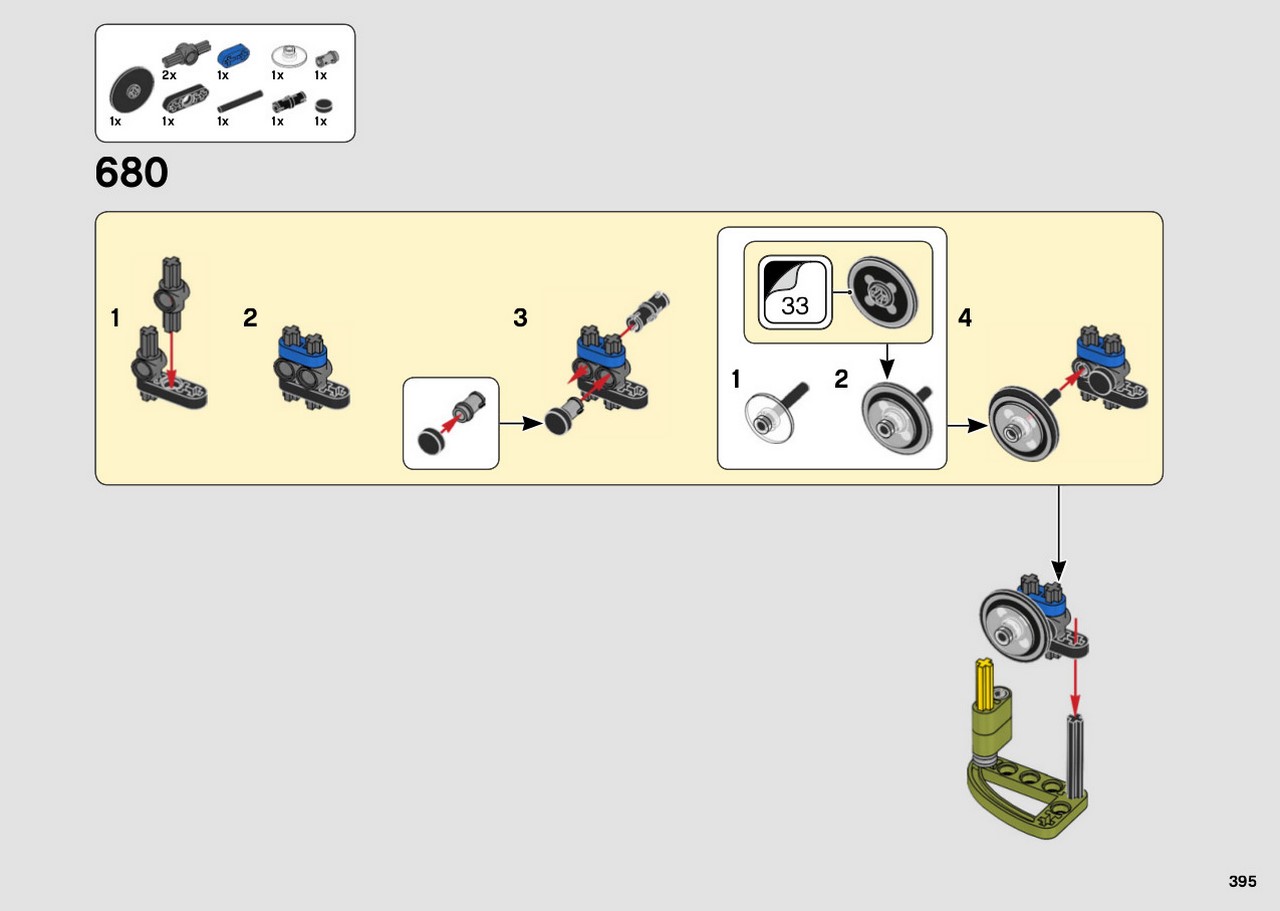 2x 1x 1x 1x
1x 1x 1x 1x 1x

680

1

2

3

33

1

2

4

395