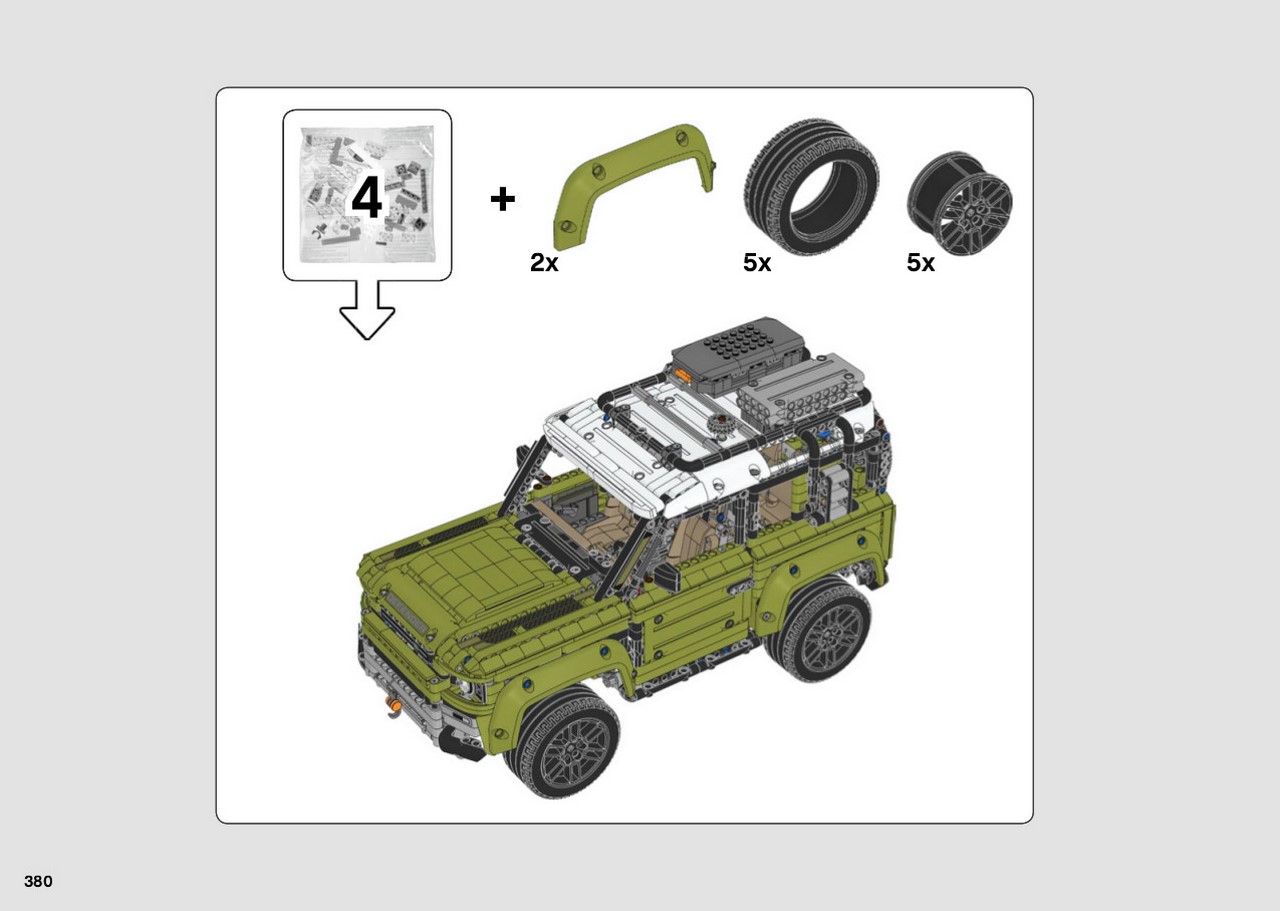 4

+

2x

5x

5x

380