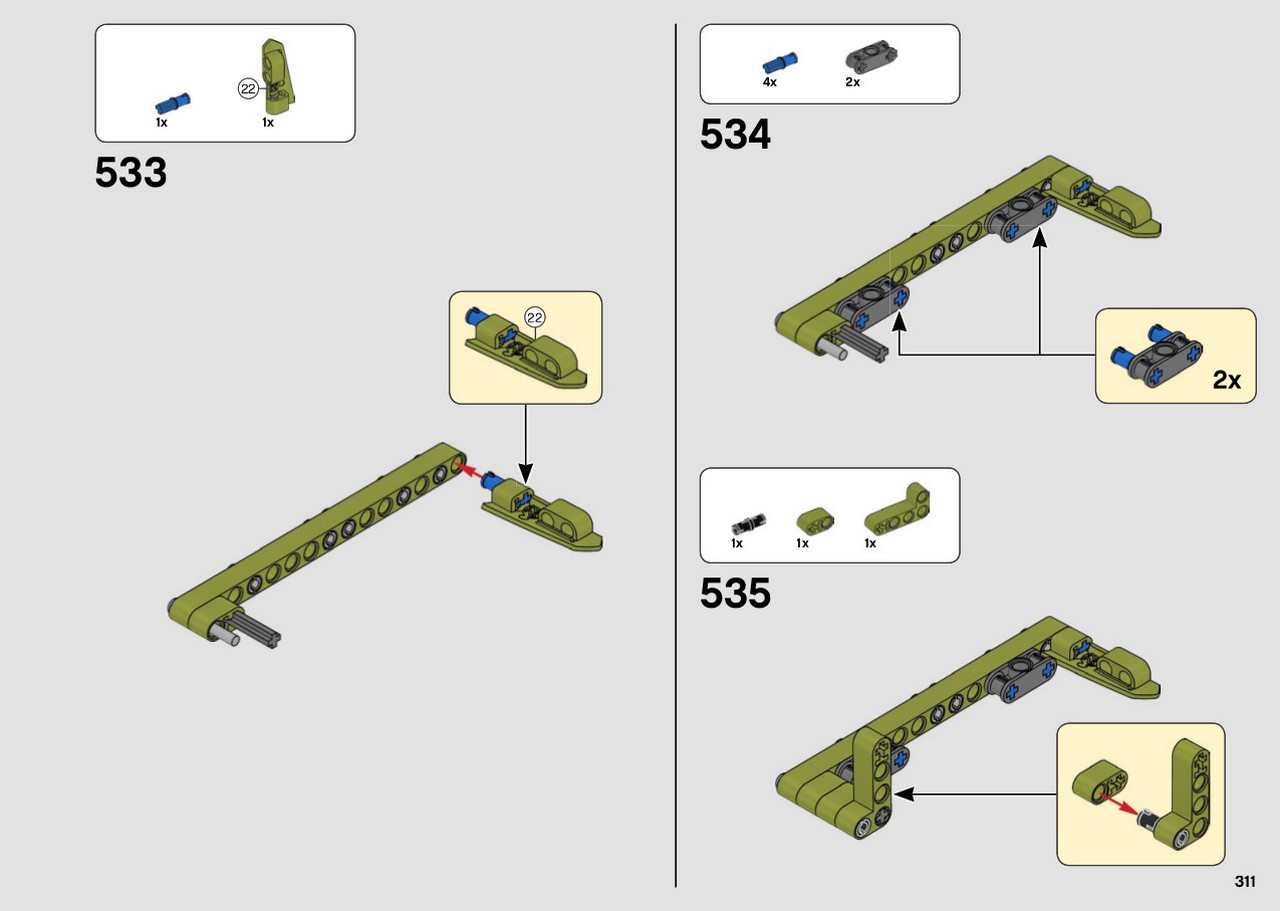 22
1x 1x

533

22

4x 2x

534

2x

1x 1x 1x

535

311