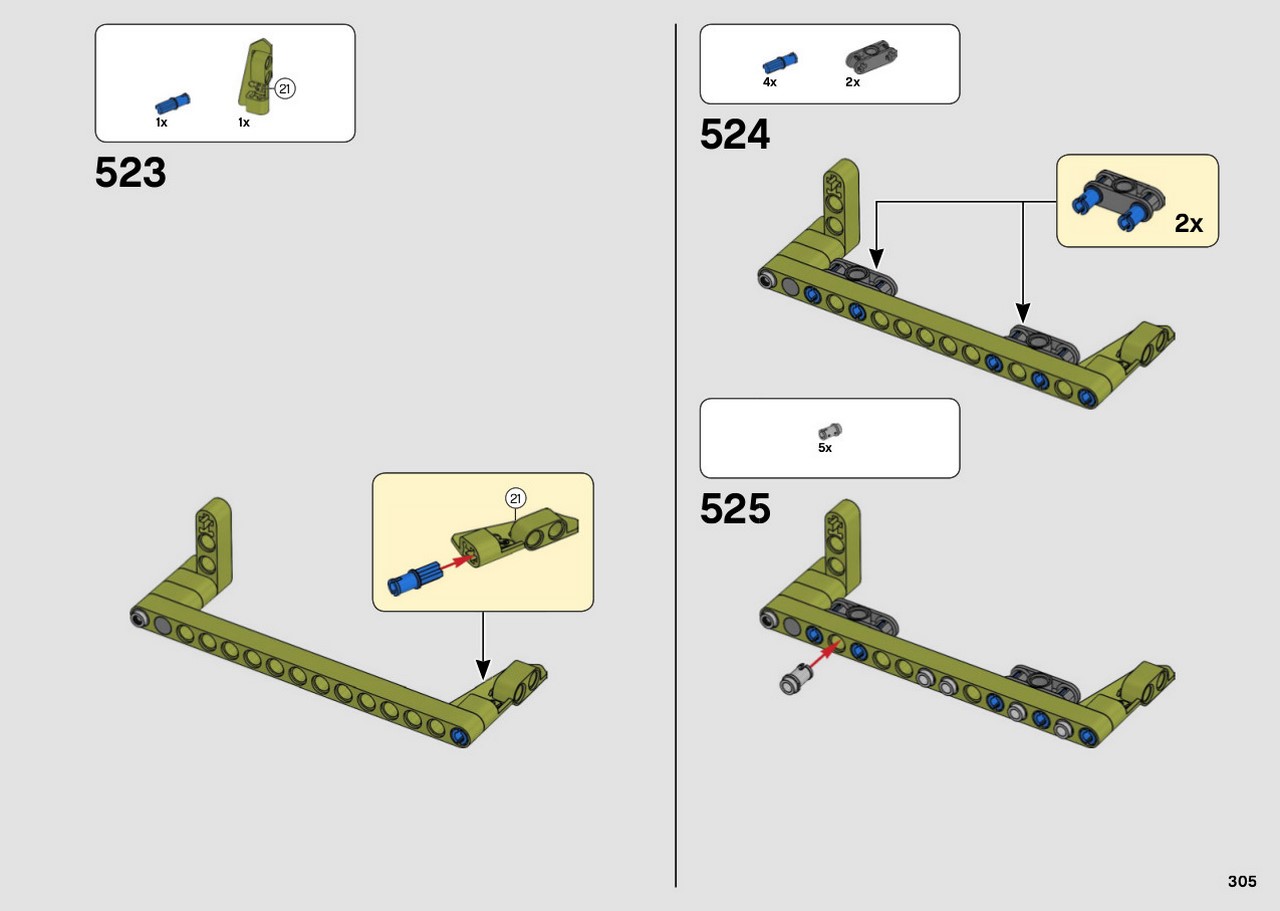 1x 1x 21

523

21

4x 2x

524

2x

5x

525

305