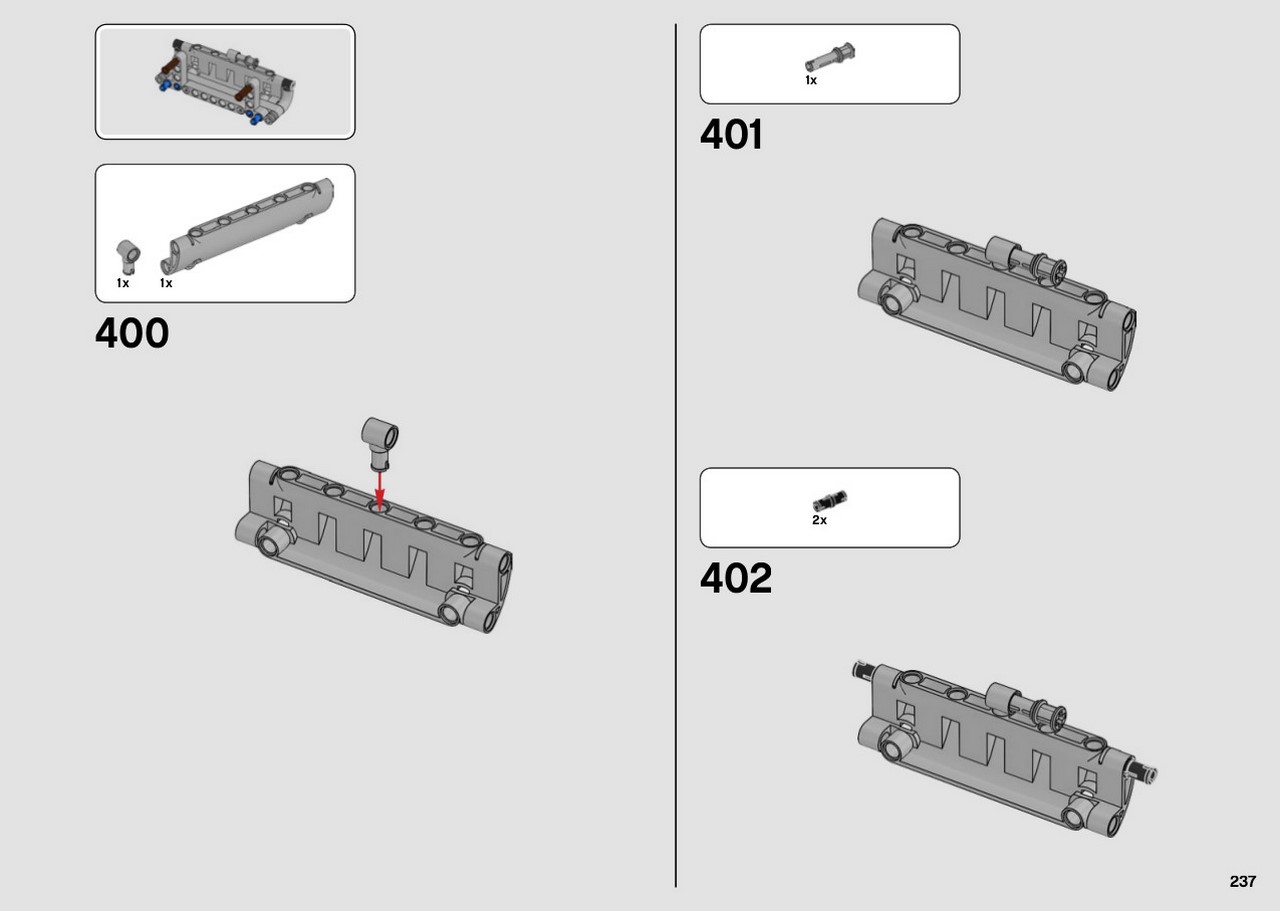 1x 1x

400

1x

401

2x

402

237