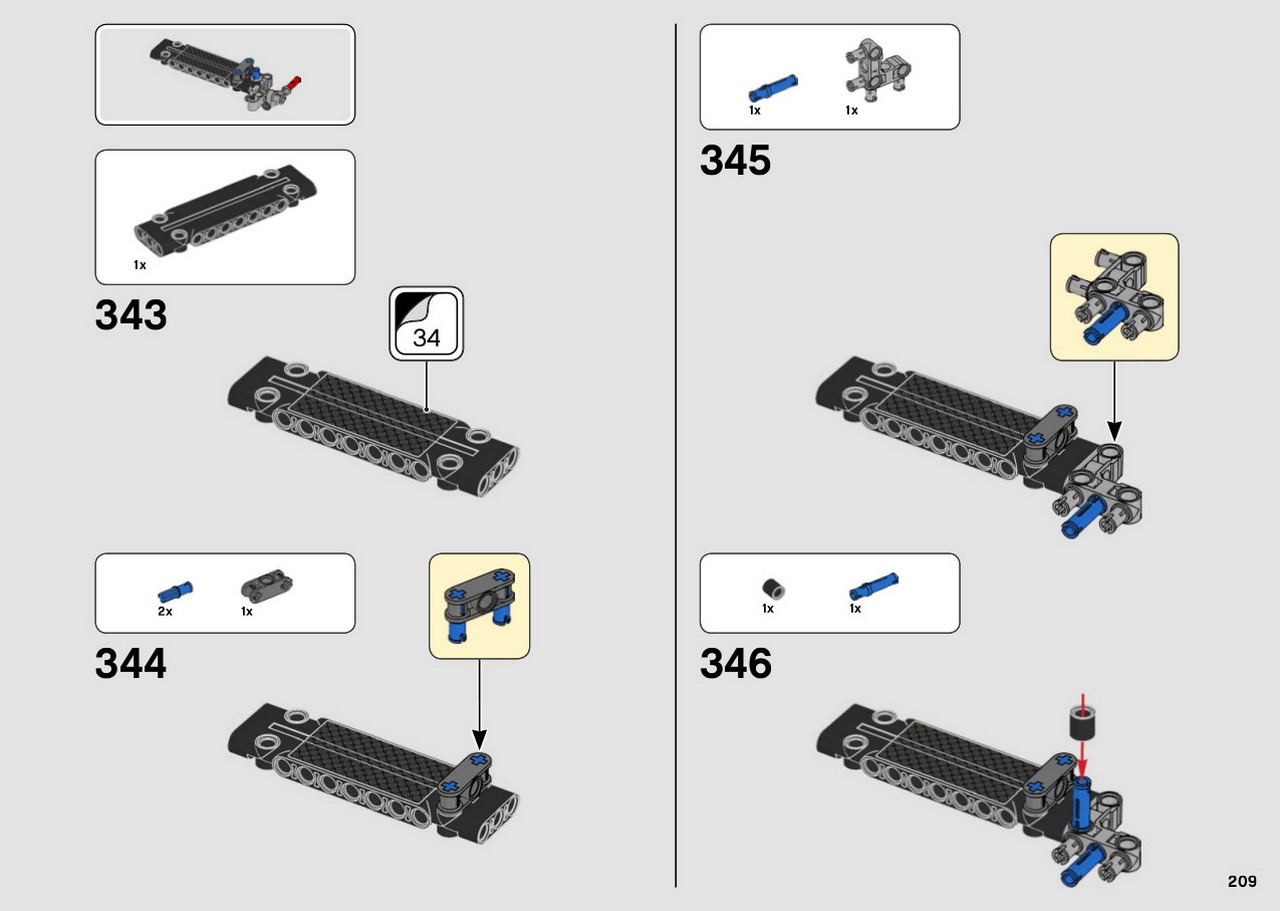 1x

343

34

2x 1x

344

1x 1x

345

1x 1x

346

209