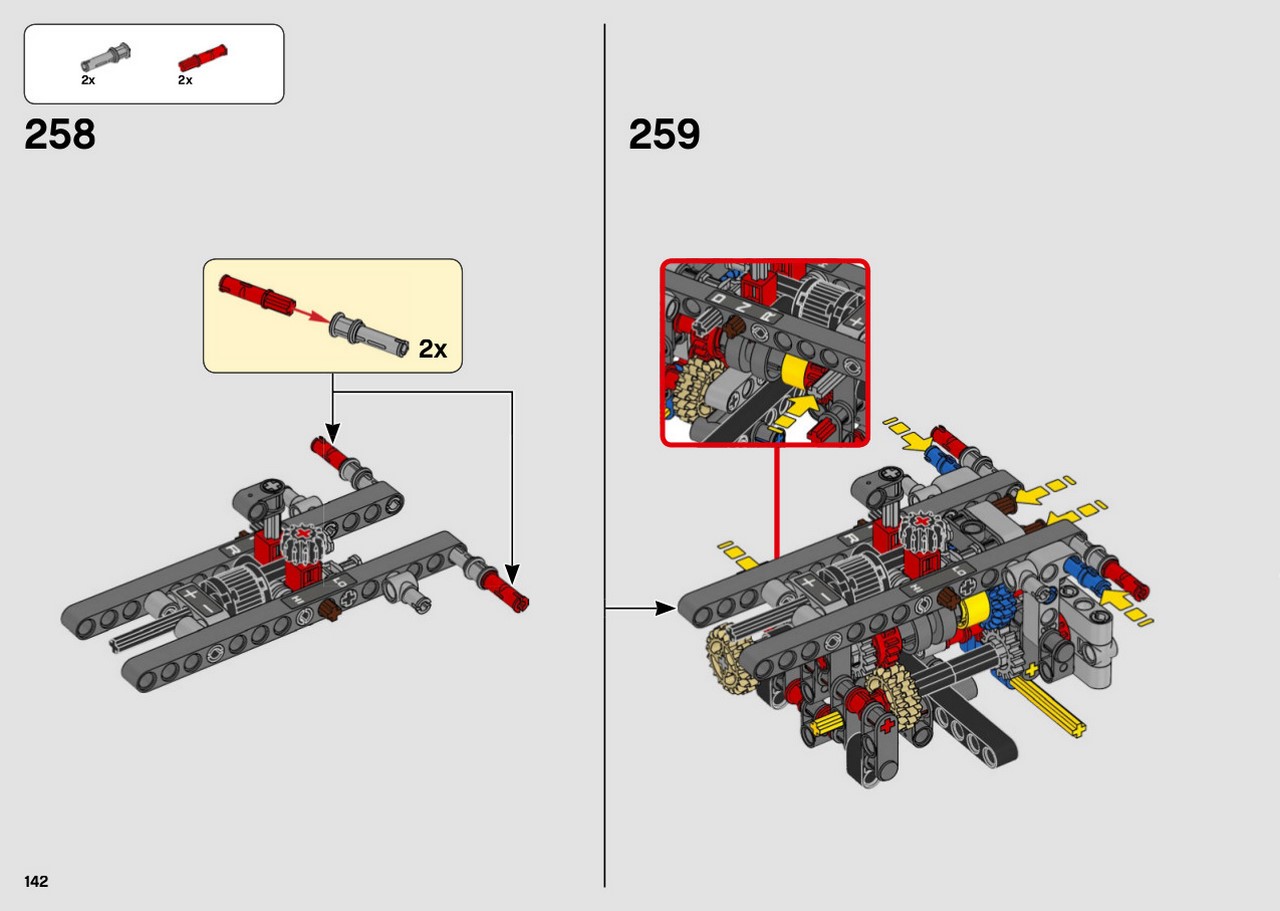 2x
2x

258

2x

259

142