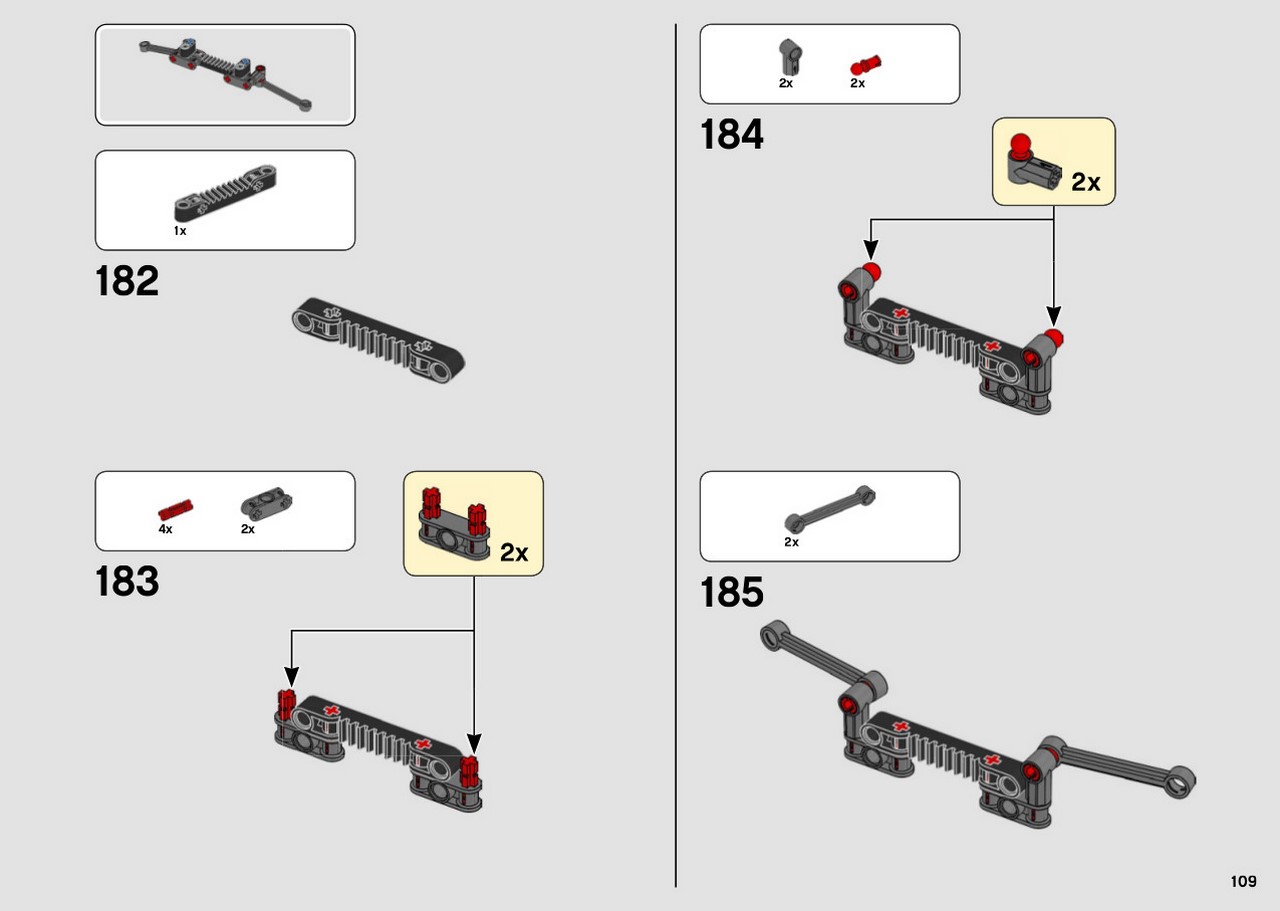 1x

182

4x 2x

2x

183

2x 2x

184

2x

2x

185

109