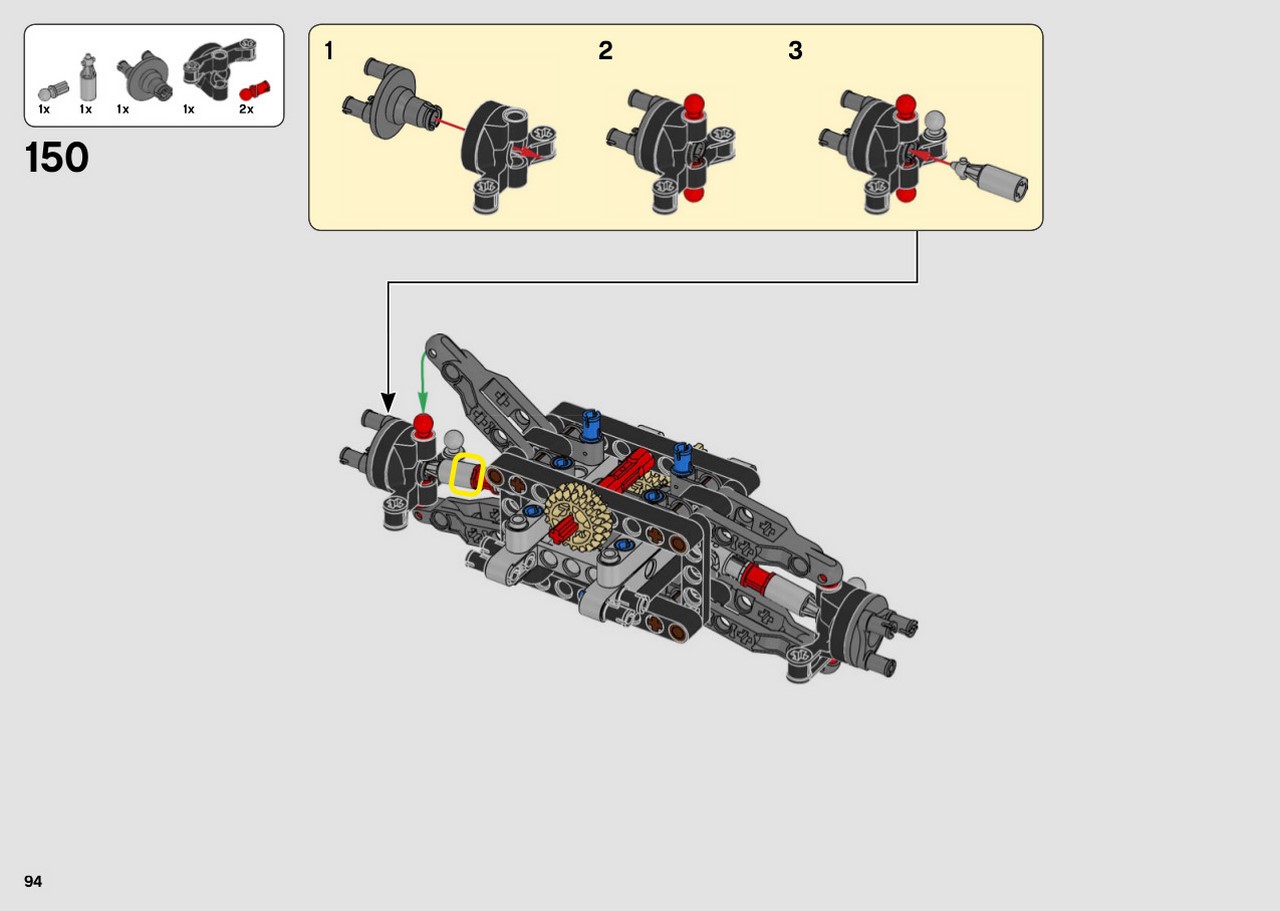 1x 1x 1x 1x 2x

150

1

2

3

94