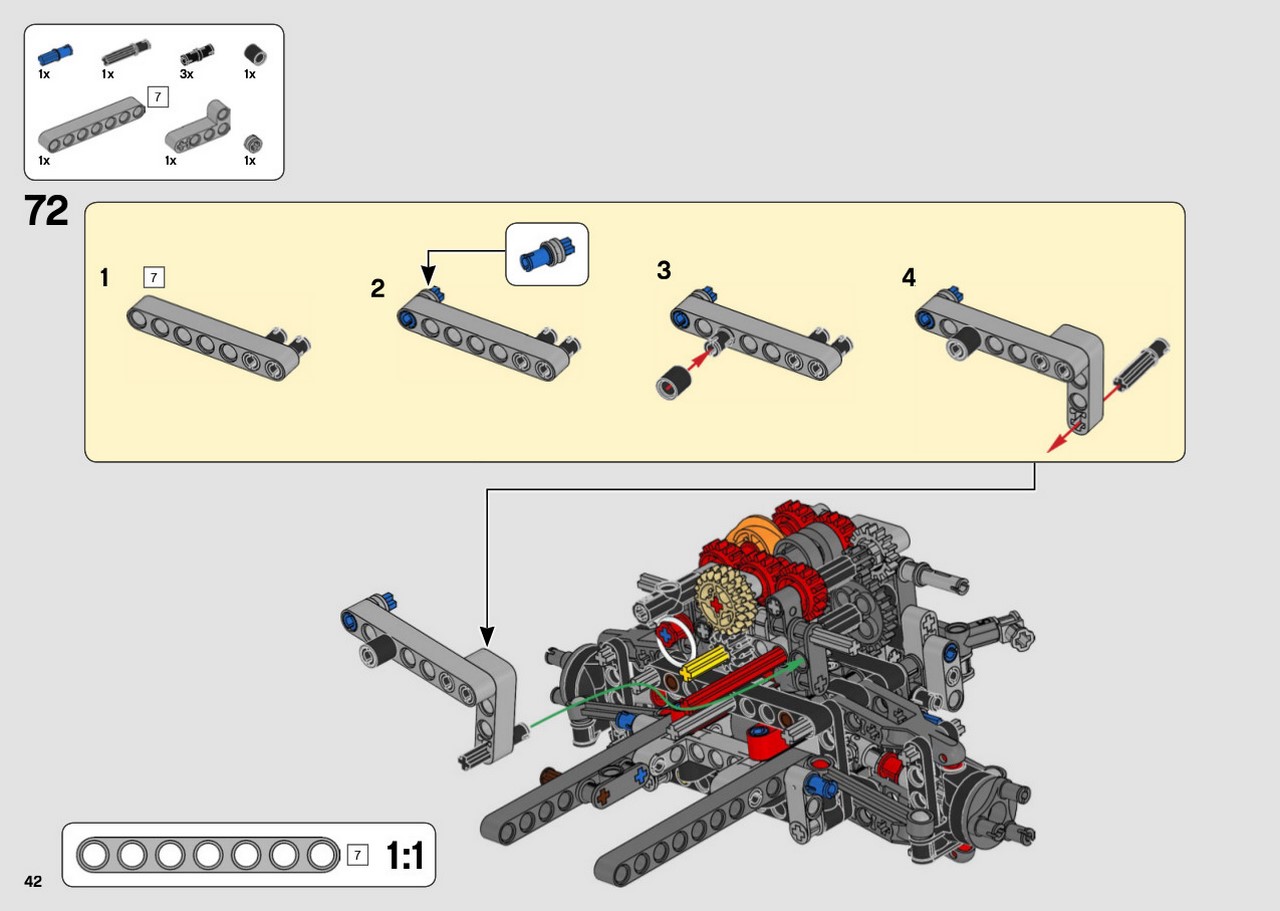 1x 1x 3x 1x

7

1x 1x 1x

72

1 7

2

3

4

7 1:1

42