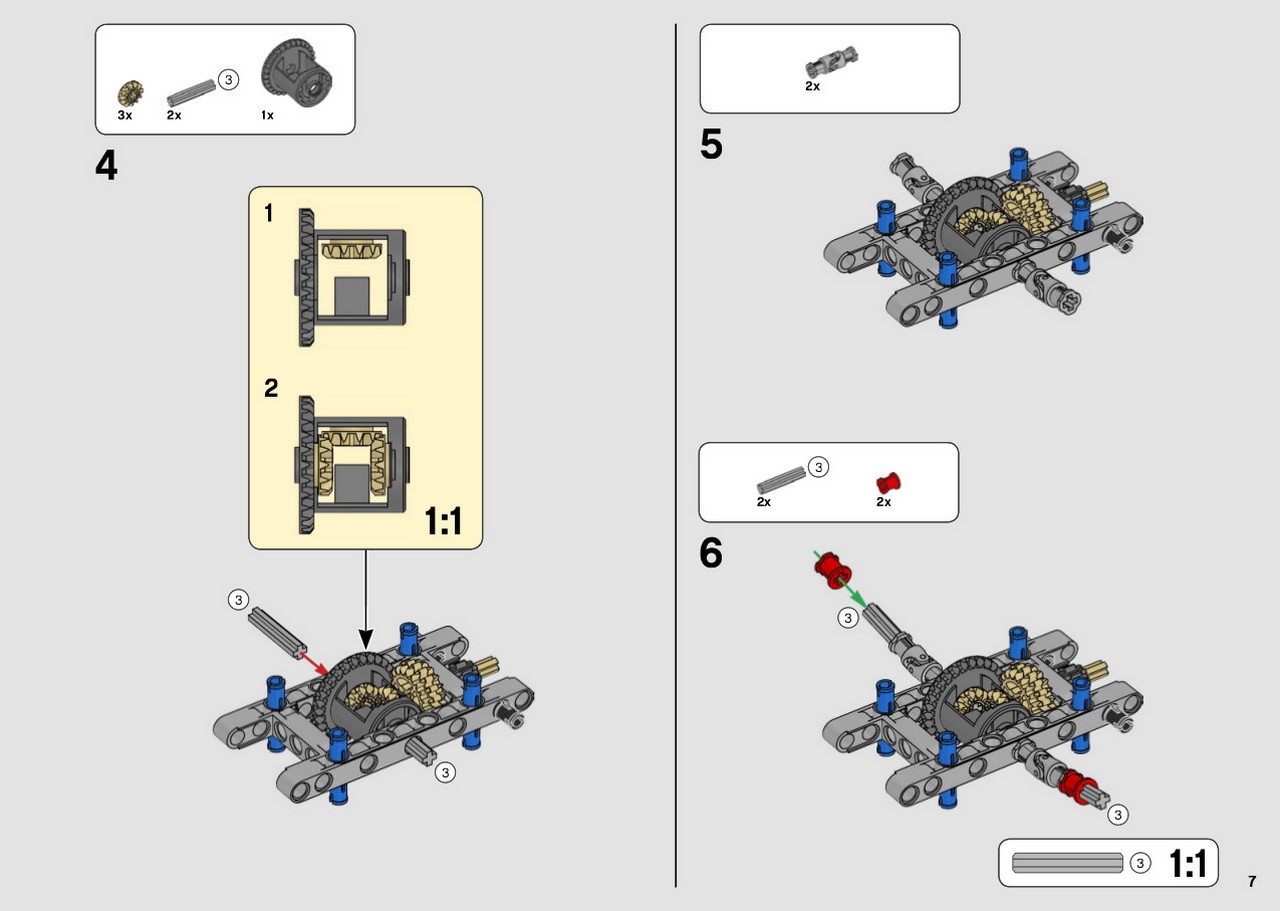 3x
3
2x
1x

4

1

2

1:1

3

3

2x

5

3
2x
2x

6

3

3

3 1:1

7