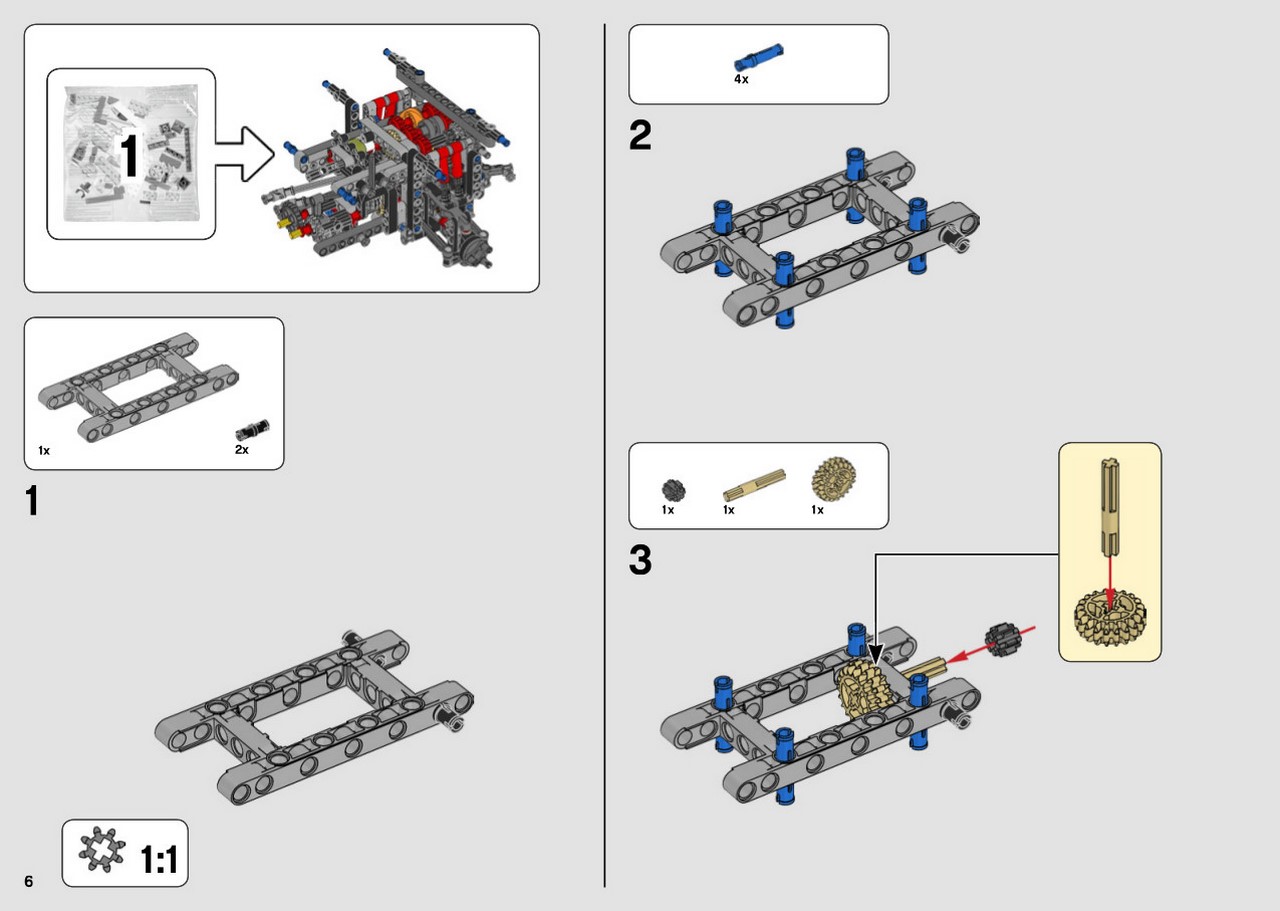 1

1x

2x

1

1:1

6

4x

2

1x

1x

1x

3