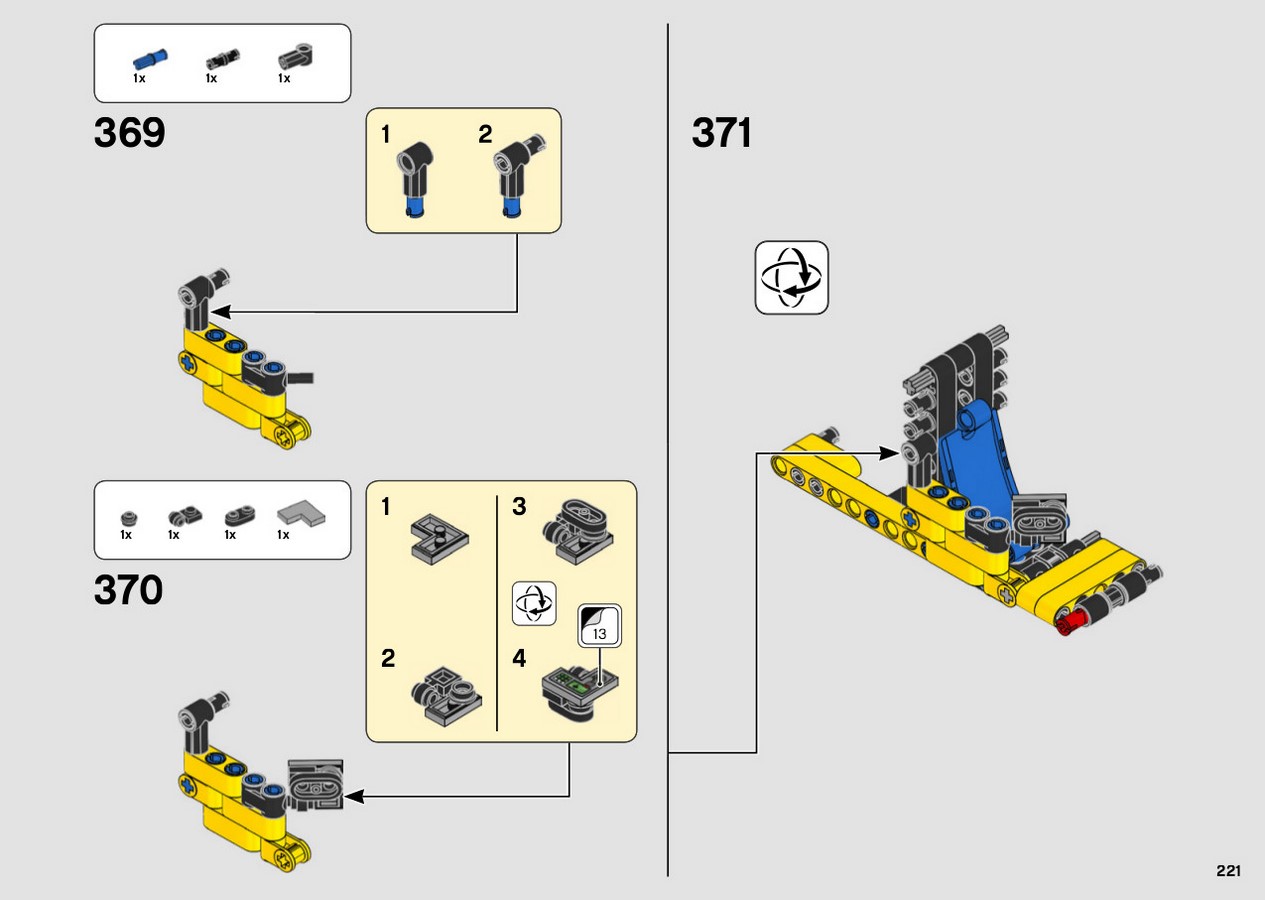 1x 1x 1x

369

1 2

1x 1x 1x 1x

370

1 3

13

2 4

371

221