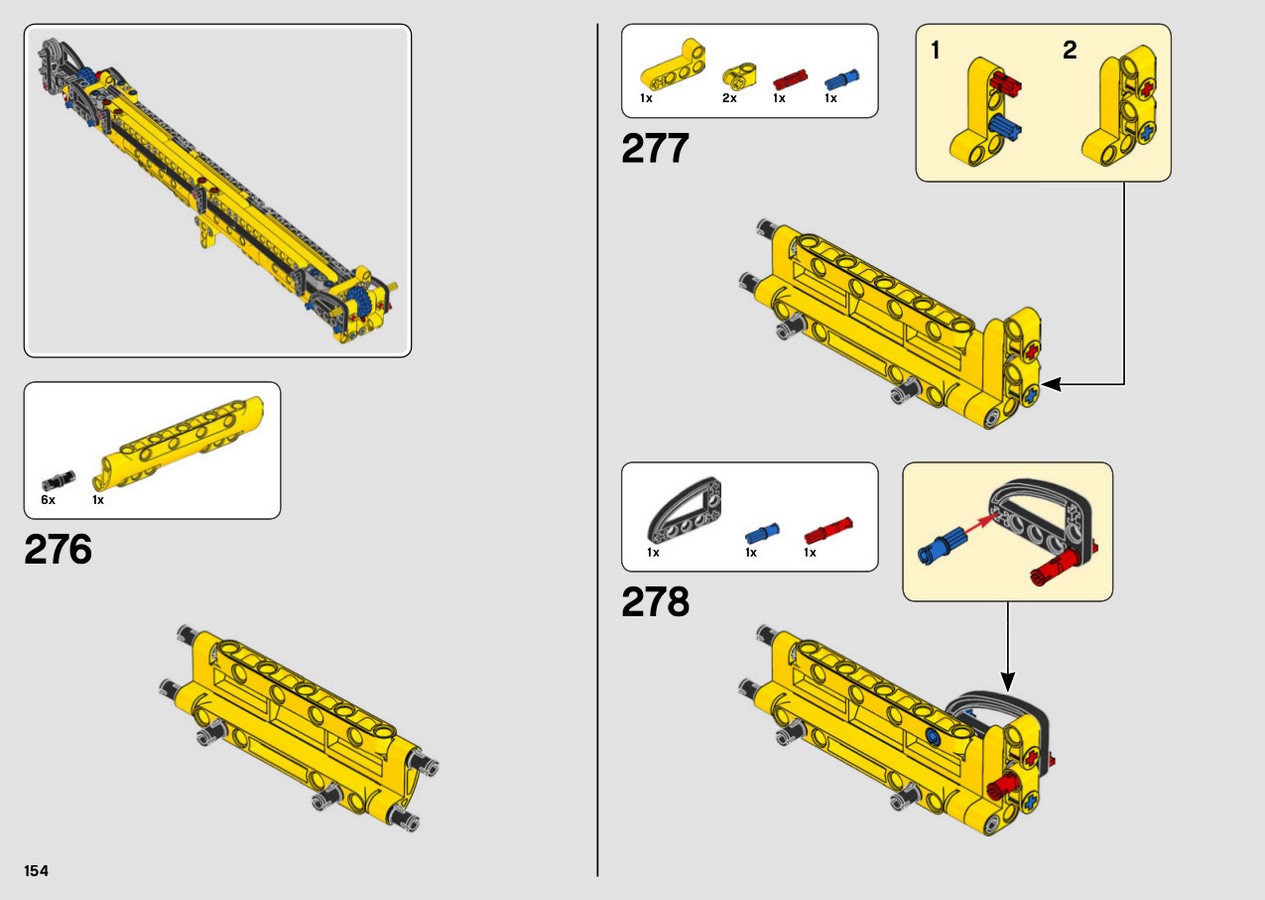 6x 1x

276

154

1x 2x 1x 1x

277

1 2

1x 1x 1x

278