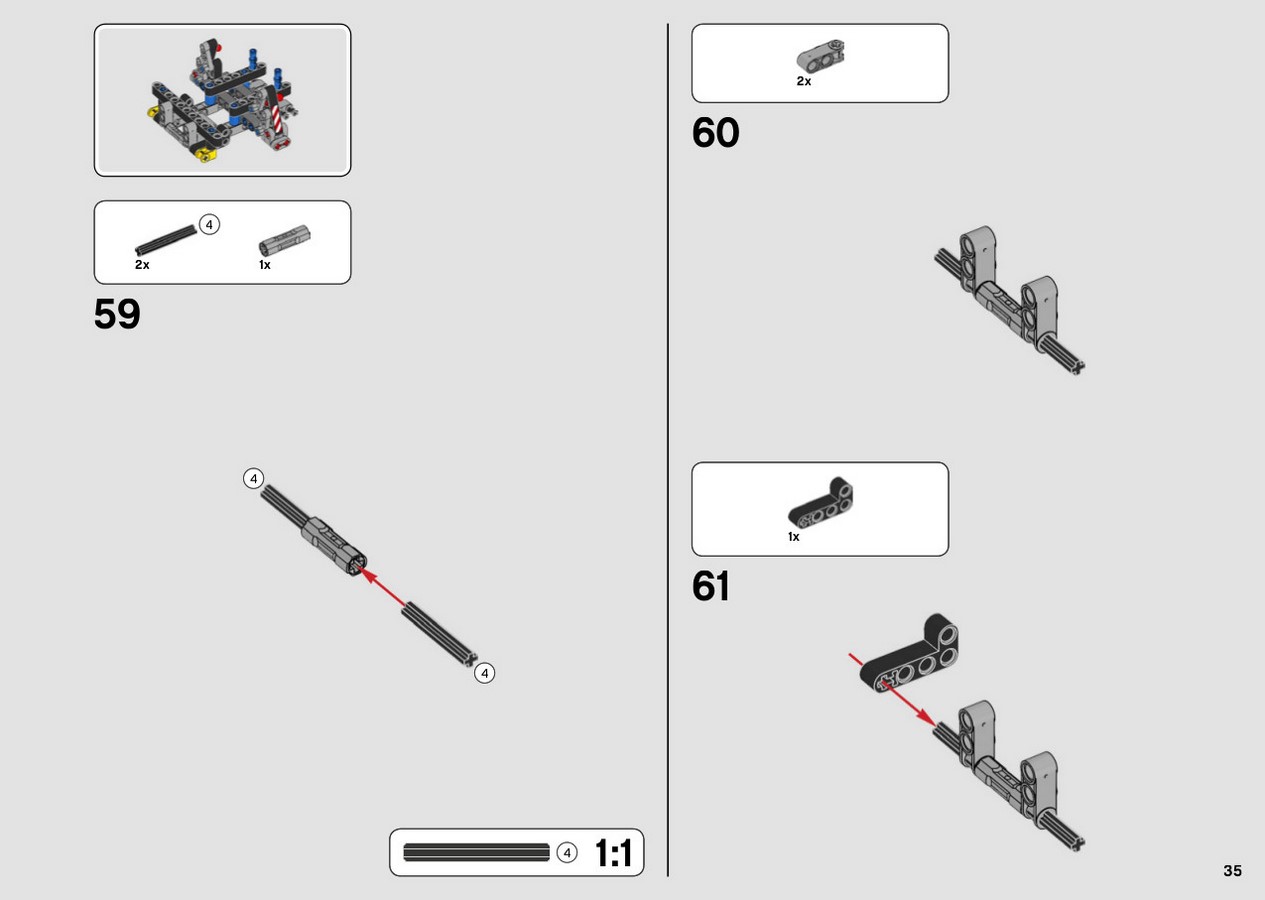 4
2x
1x

59

4

4

4 1:1

2x

60

1x

61

35