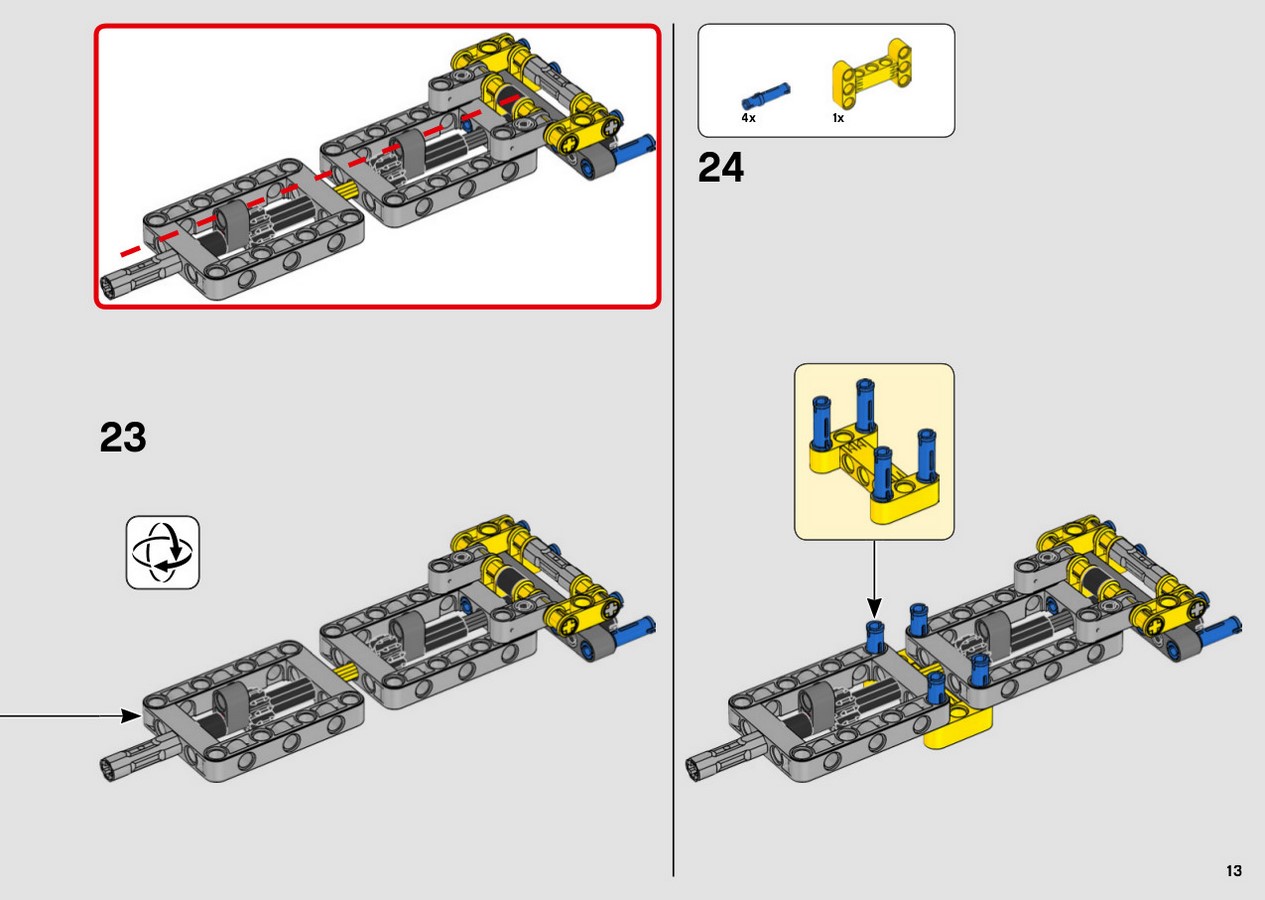 23

4x 1x

24

13