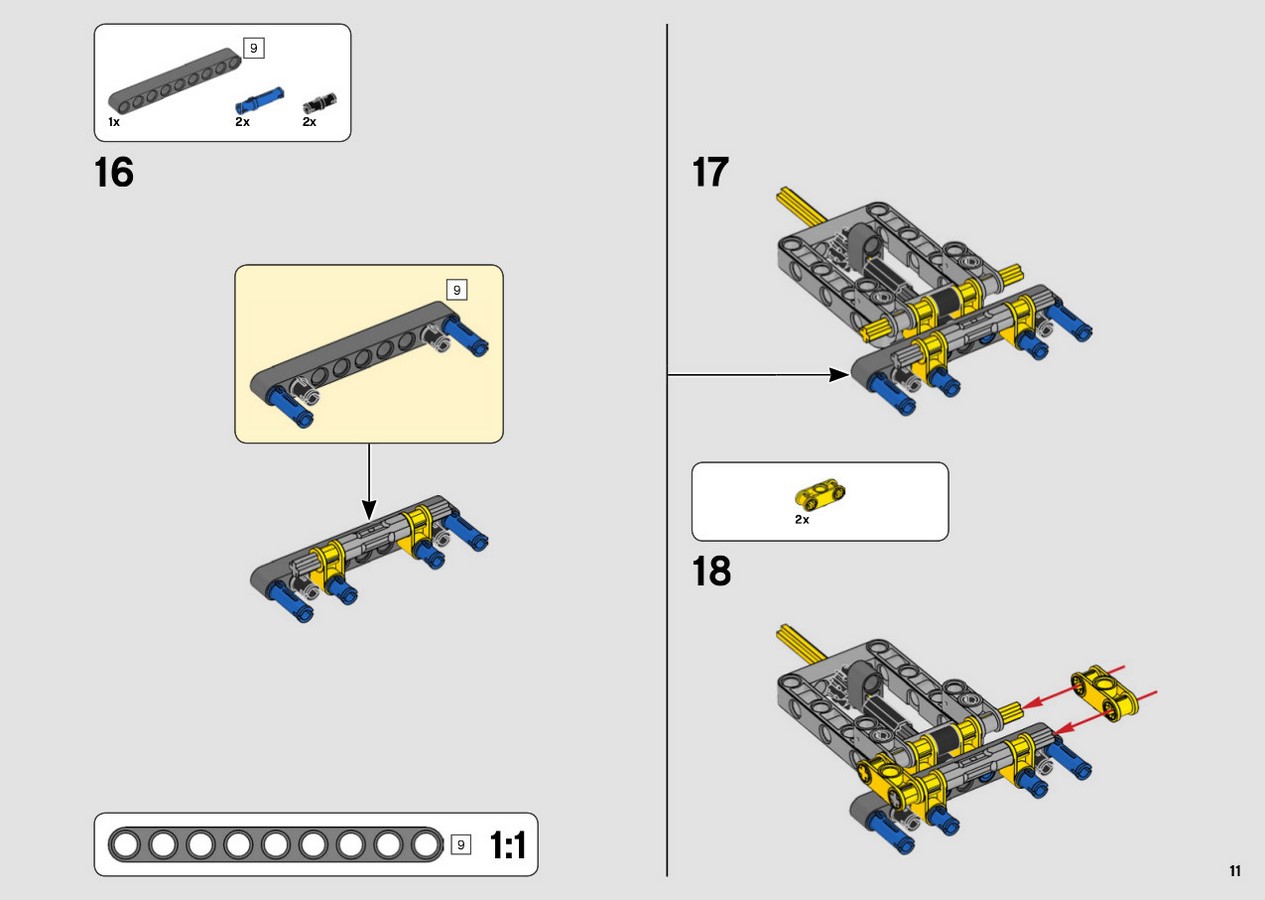 9
1x
2x
2x

16

9

9 1:1

17

2x

18

11