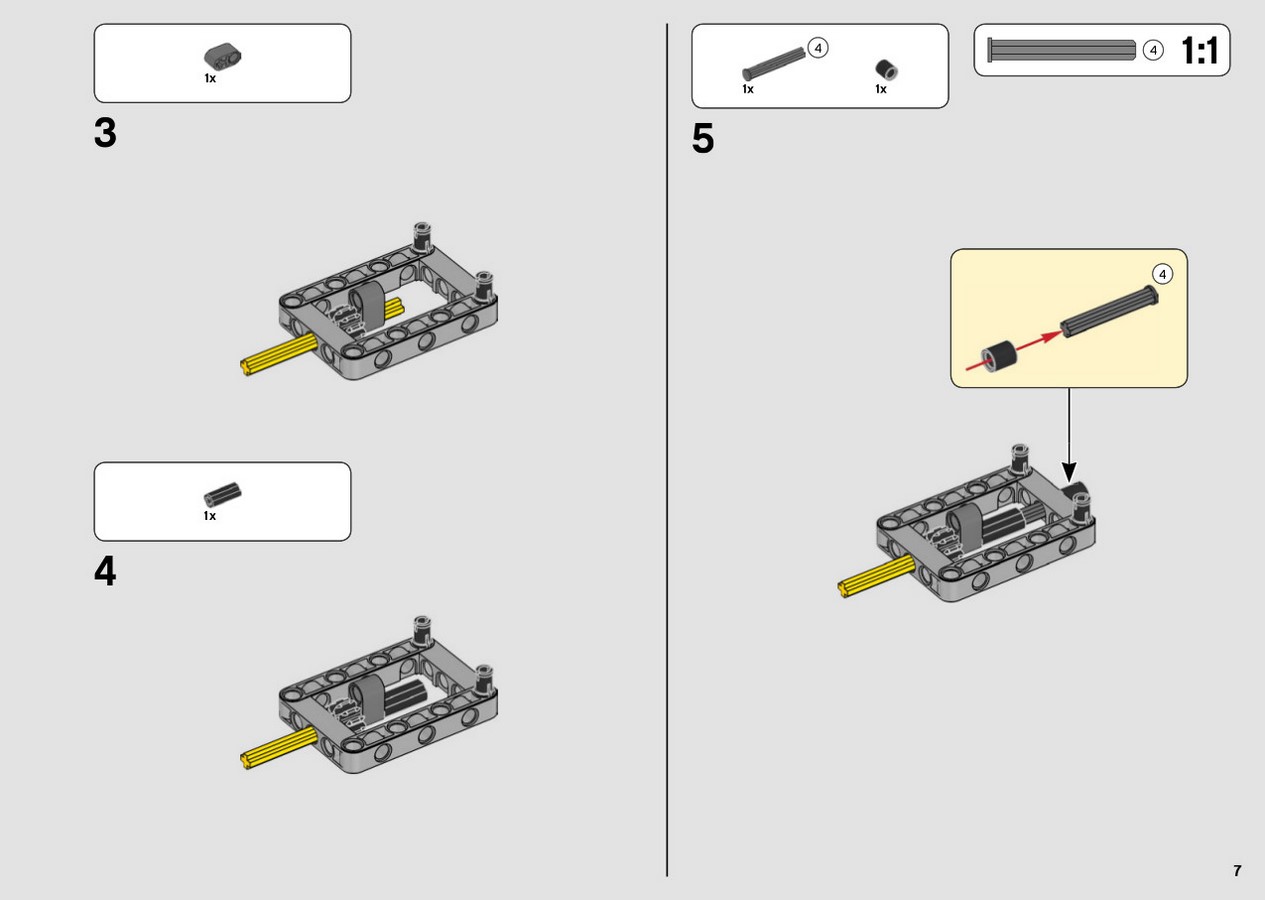 1x

3

1x

4

4
1x

1x

4 1:1

5

4

7