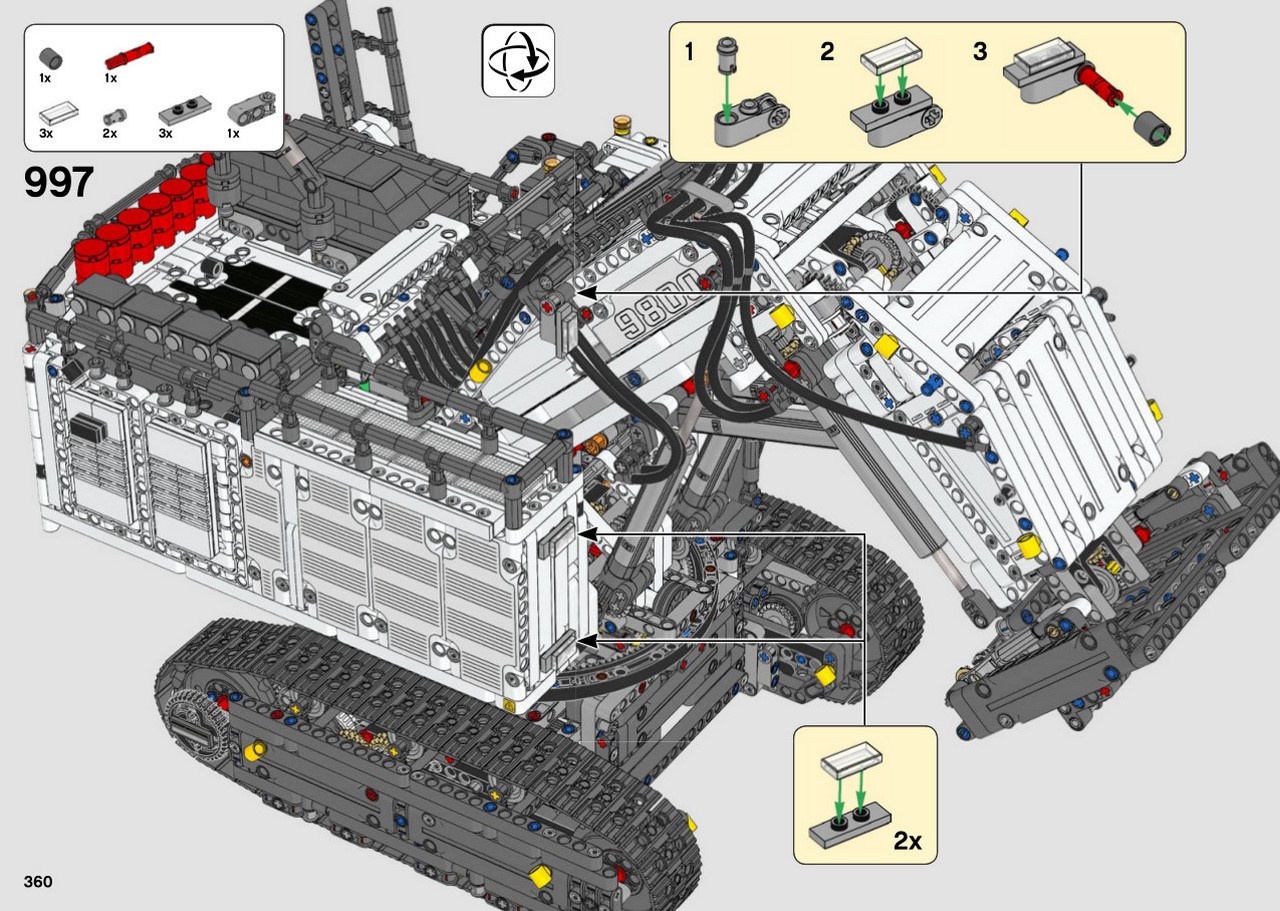 1x
1x
3x
2x
3x
1x

997

1
2
3

9800

2x

360