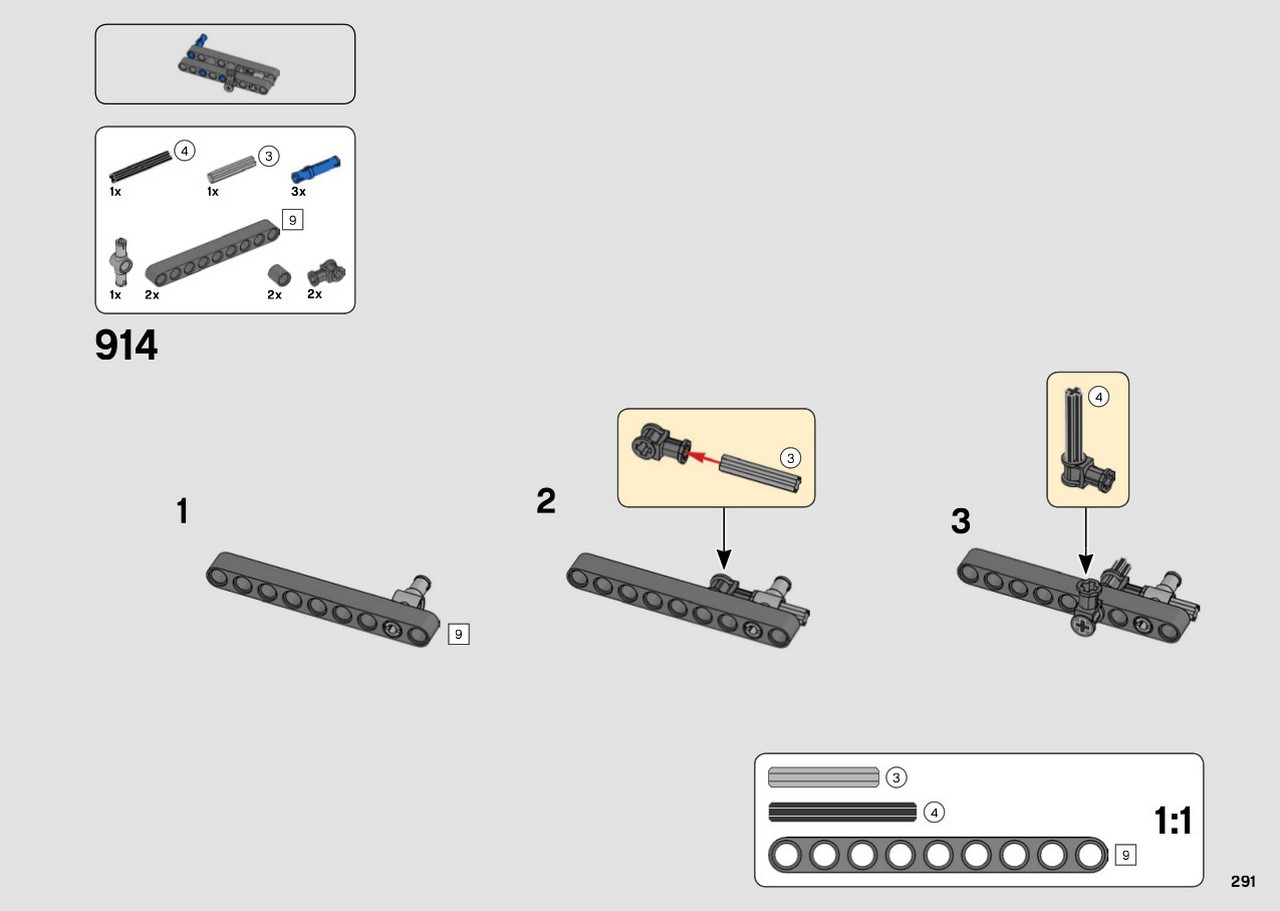 4
1x
3
1x
3x
9
1x
2x
2x
2x

914

1
9

2
3

3
4

3
4
9
1:1

291