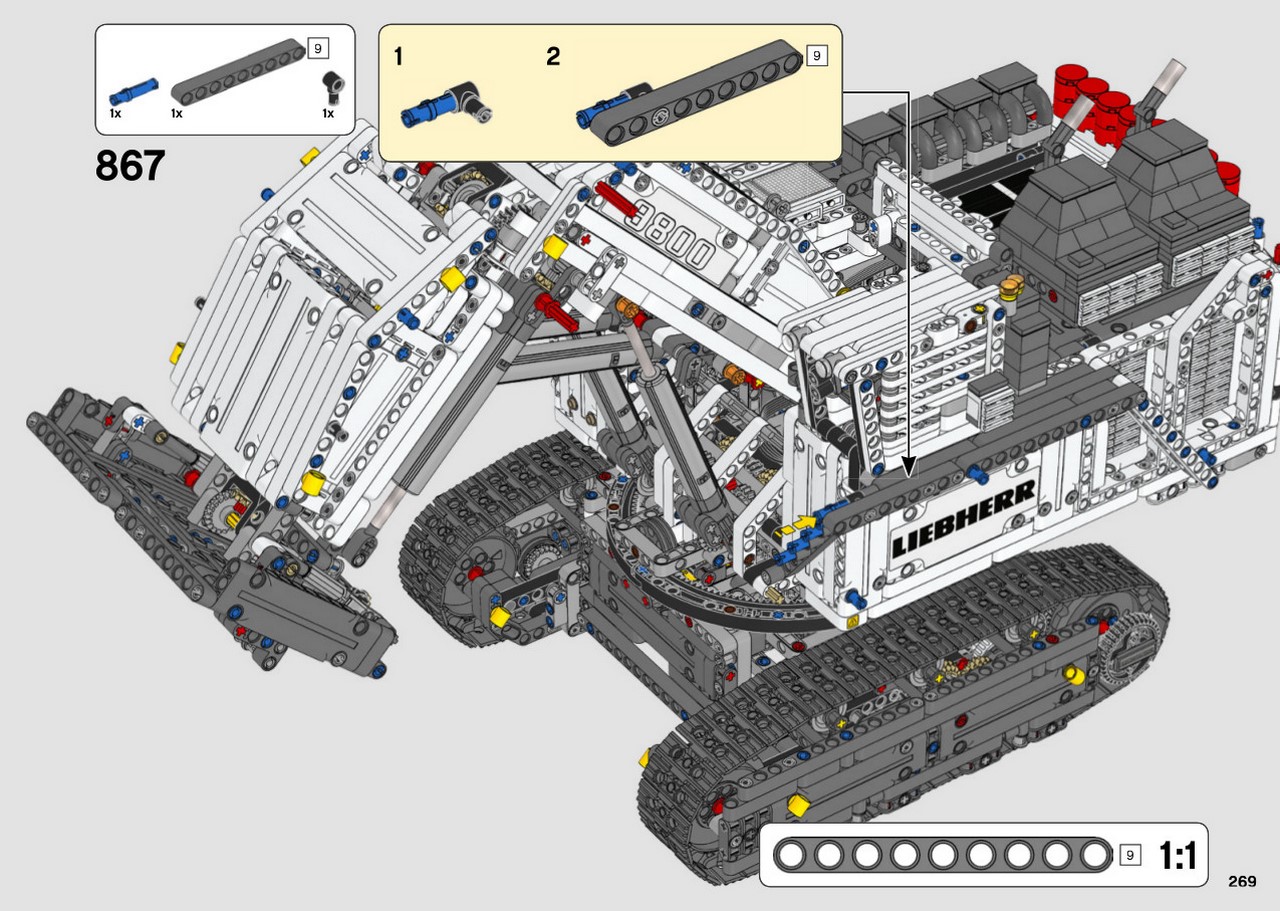 9
1x
1x
1x
867
1
2
9
9800
LIEBHERR
9
1:1
269