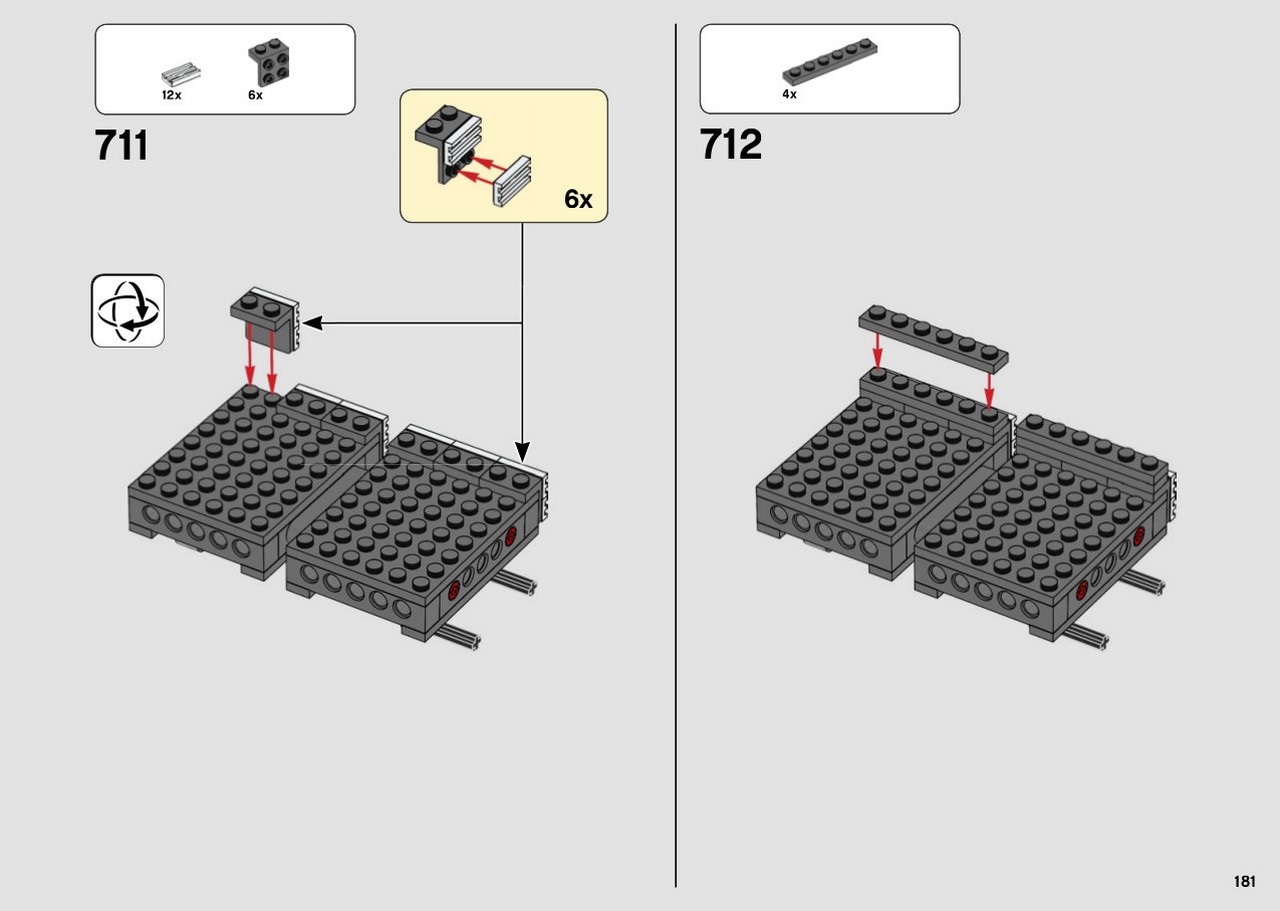 12x
6x

711

6x

4x

712

181