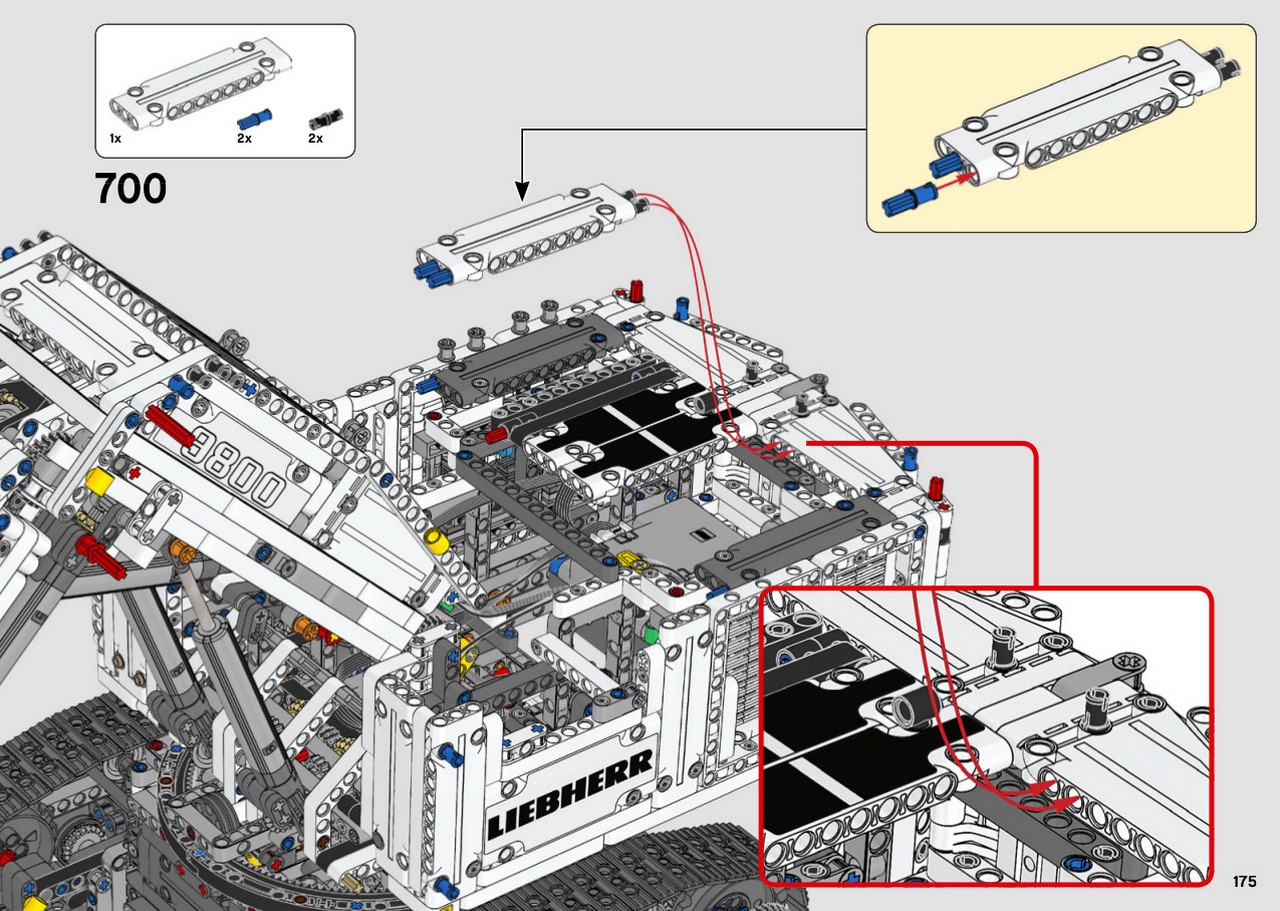 1x 2x 2x

700

9800

LIEBHERR

175