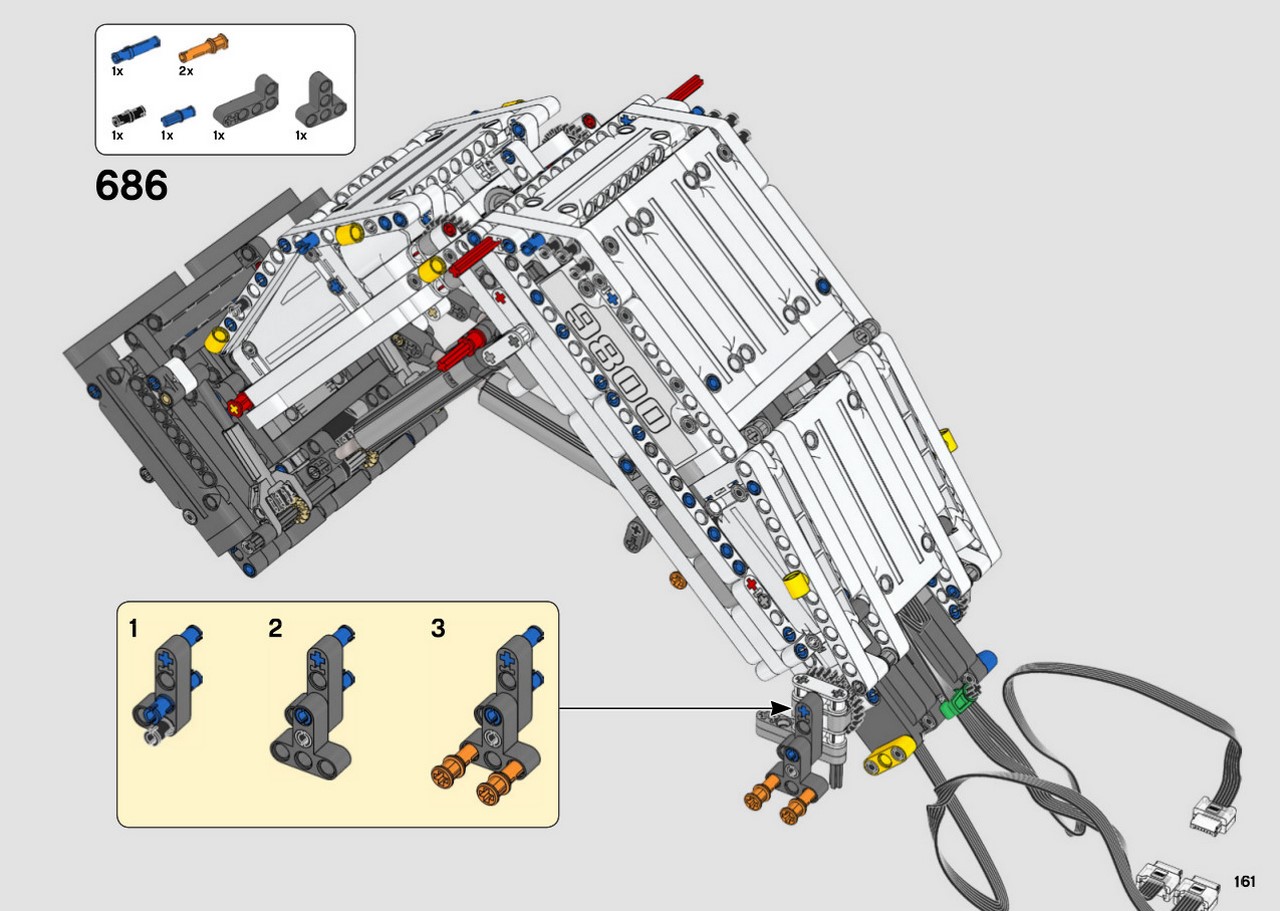 1x
2x
1x
1x
1x
1x

686

9800

1
2
3

161