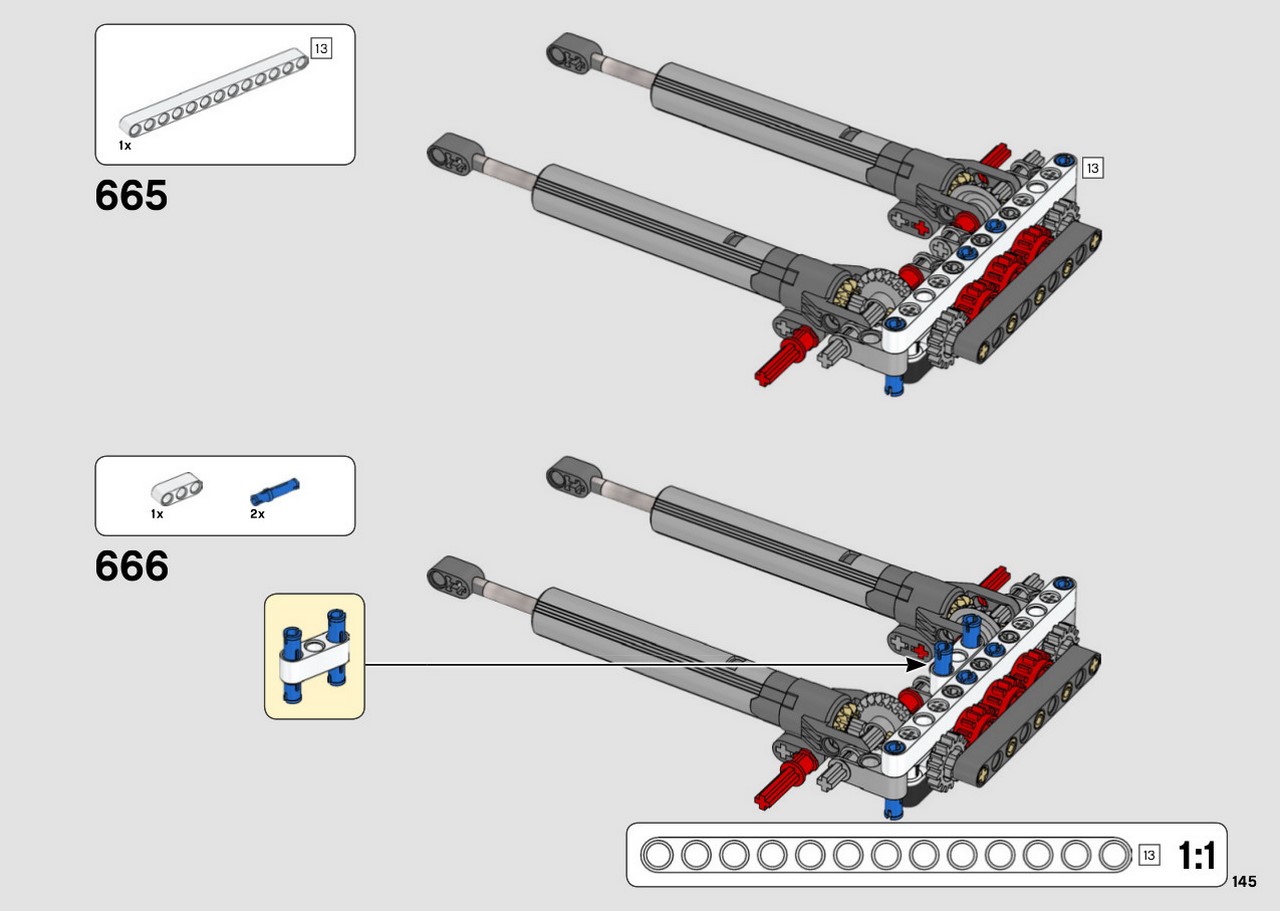 13
1x
665
13
1x
2x
666
13
1:1
145