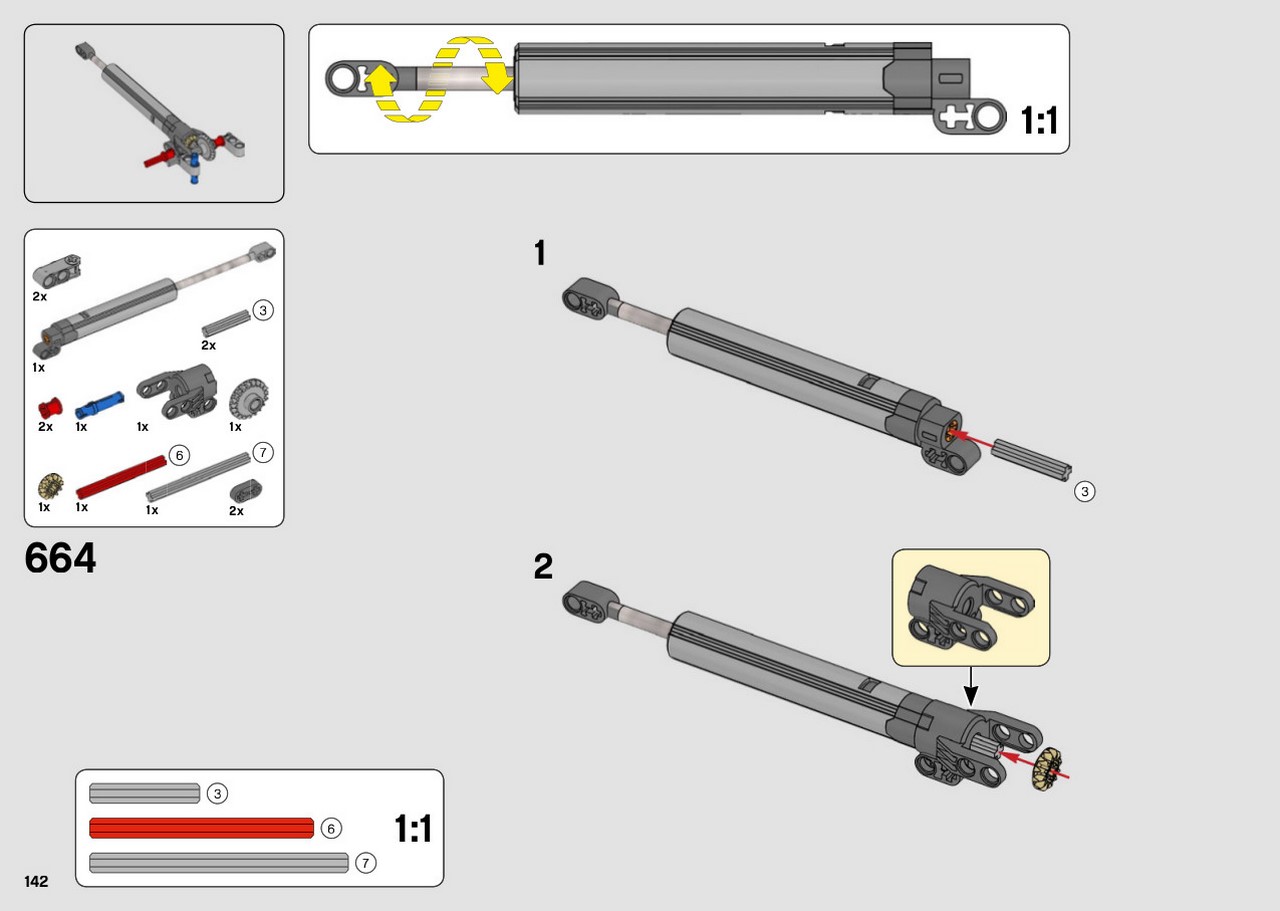 1:1

2x
3
2x
1x
2x 1x 1x 1x
6
7
1x 1x 1x 2x

664

1
3

2

3
6
7
1:1

142