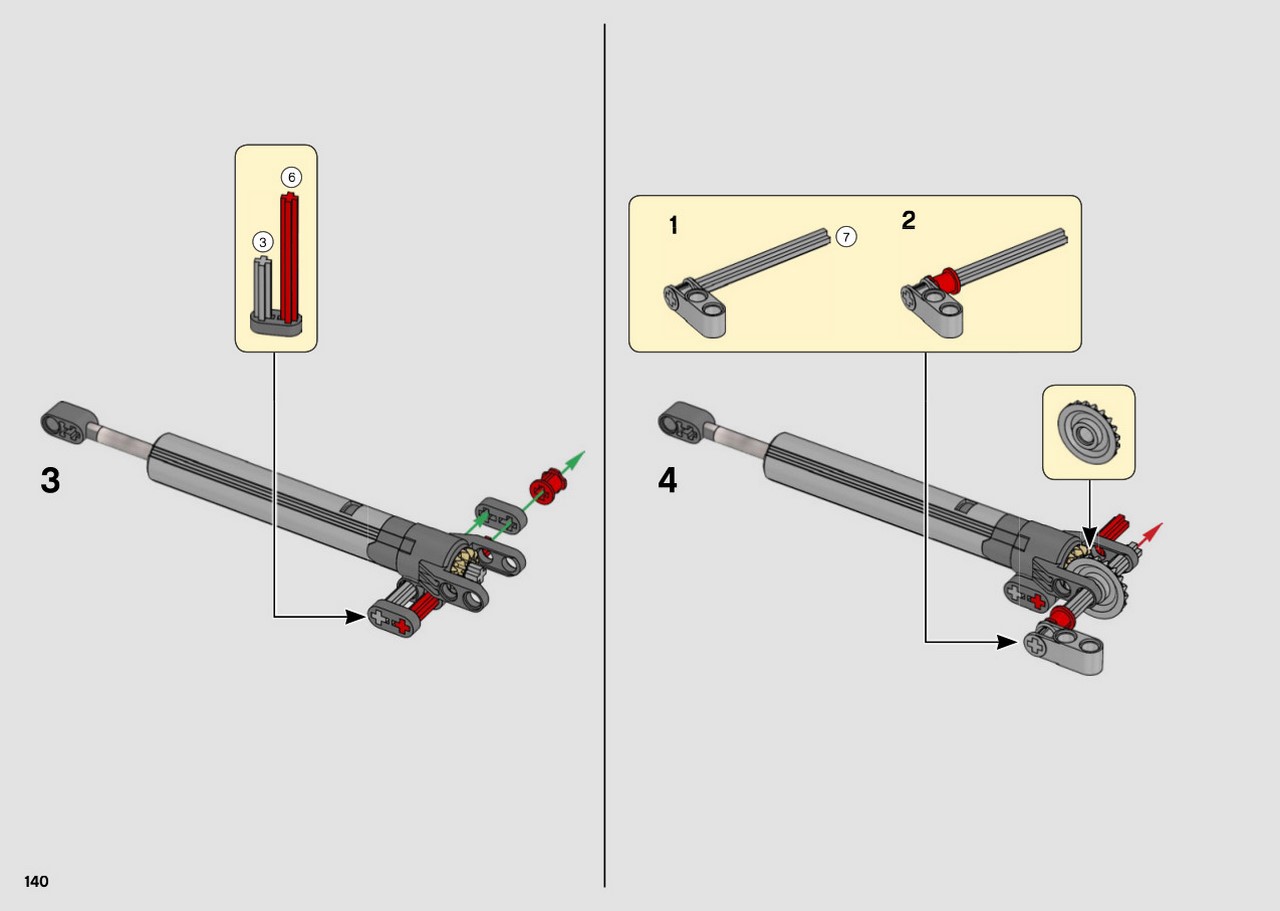 6

3

3

1

7

2

4

140